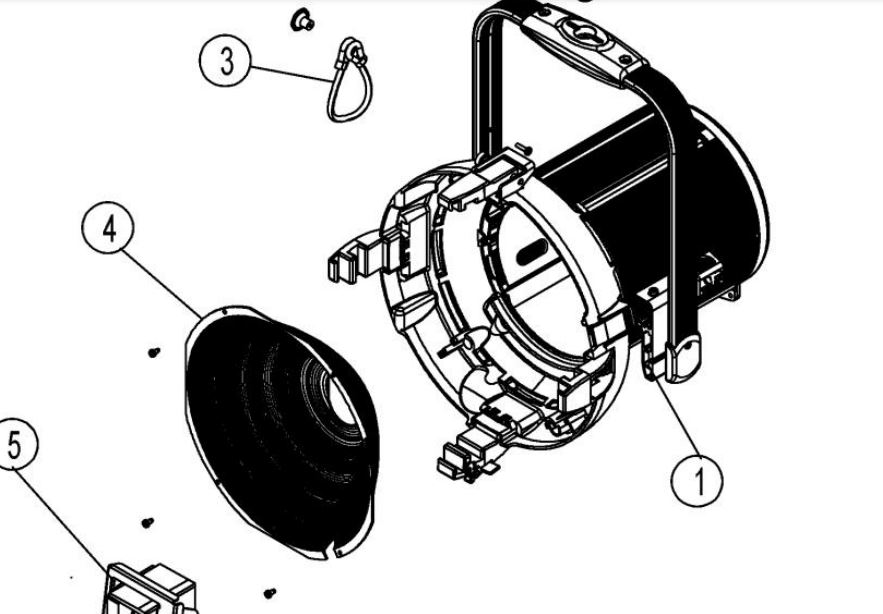 3

4

5

1