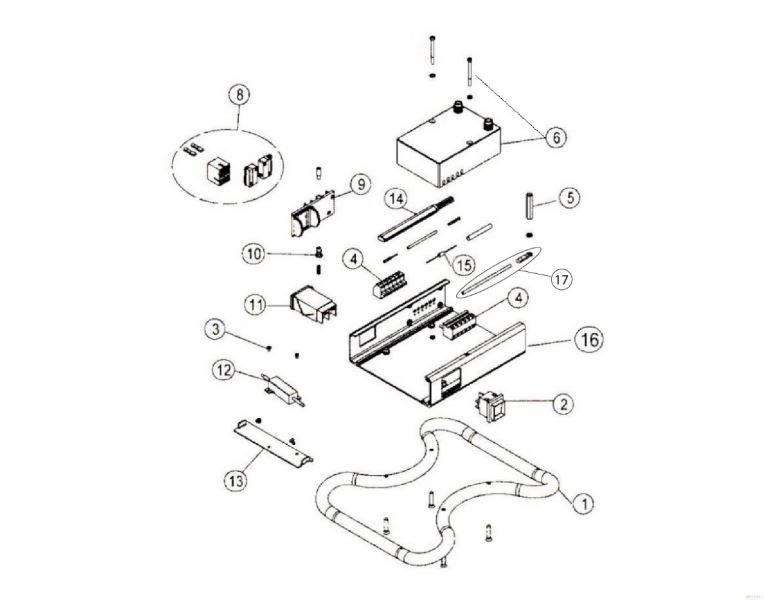 8
6
9
14
5
10
4
15
17
11
4
3
16
12
2
13
1