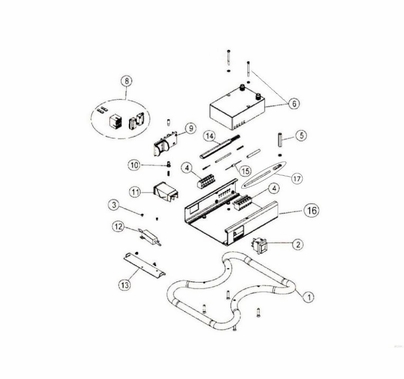 8
6
9
14
5
10
4
15
17
11
4
3
16
12
2
13
1