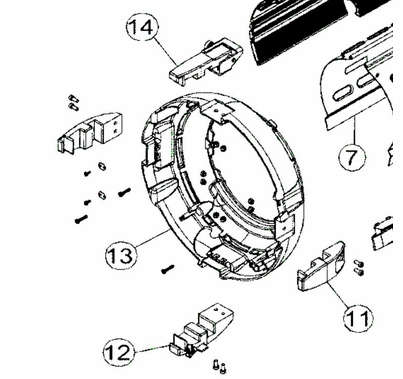 14
7
13
11
12