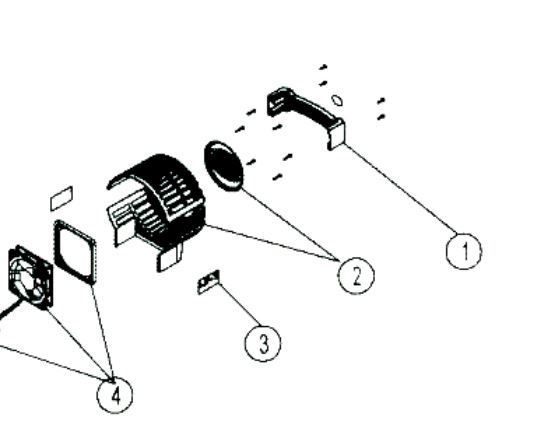 1
2
3
4