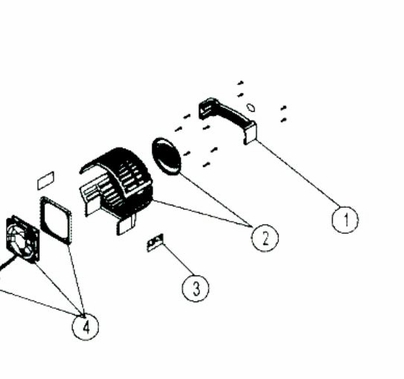 1
2
3
4