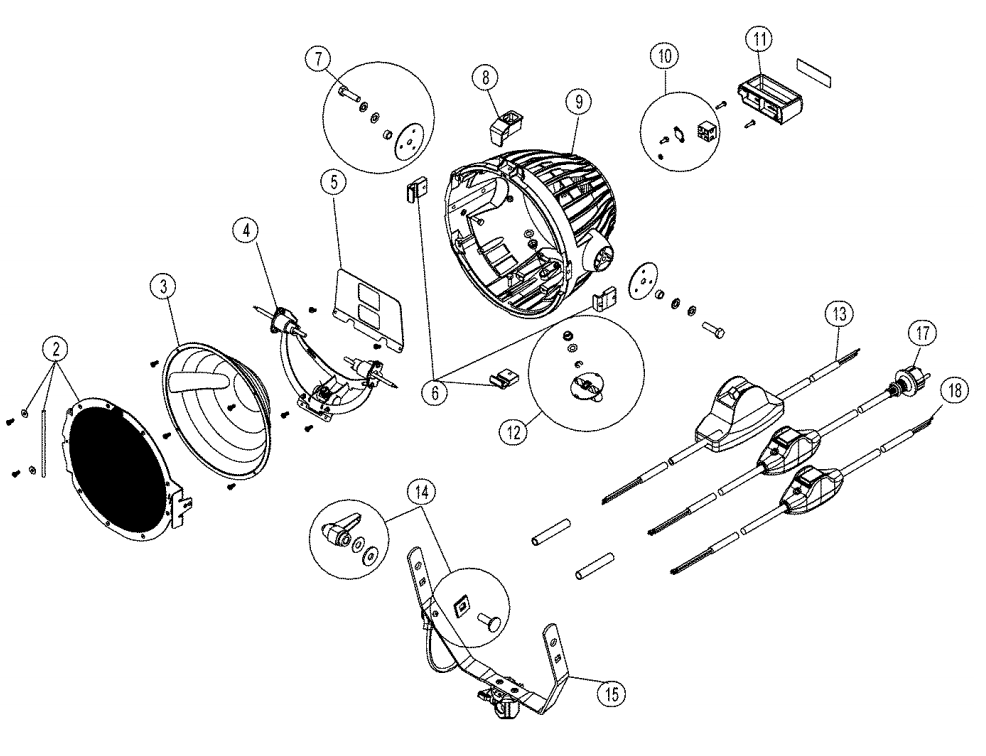 7
8
9
10
11
5
4
3
2
6
12
13
17
18
14
15