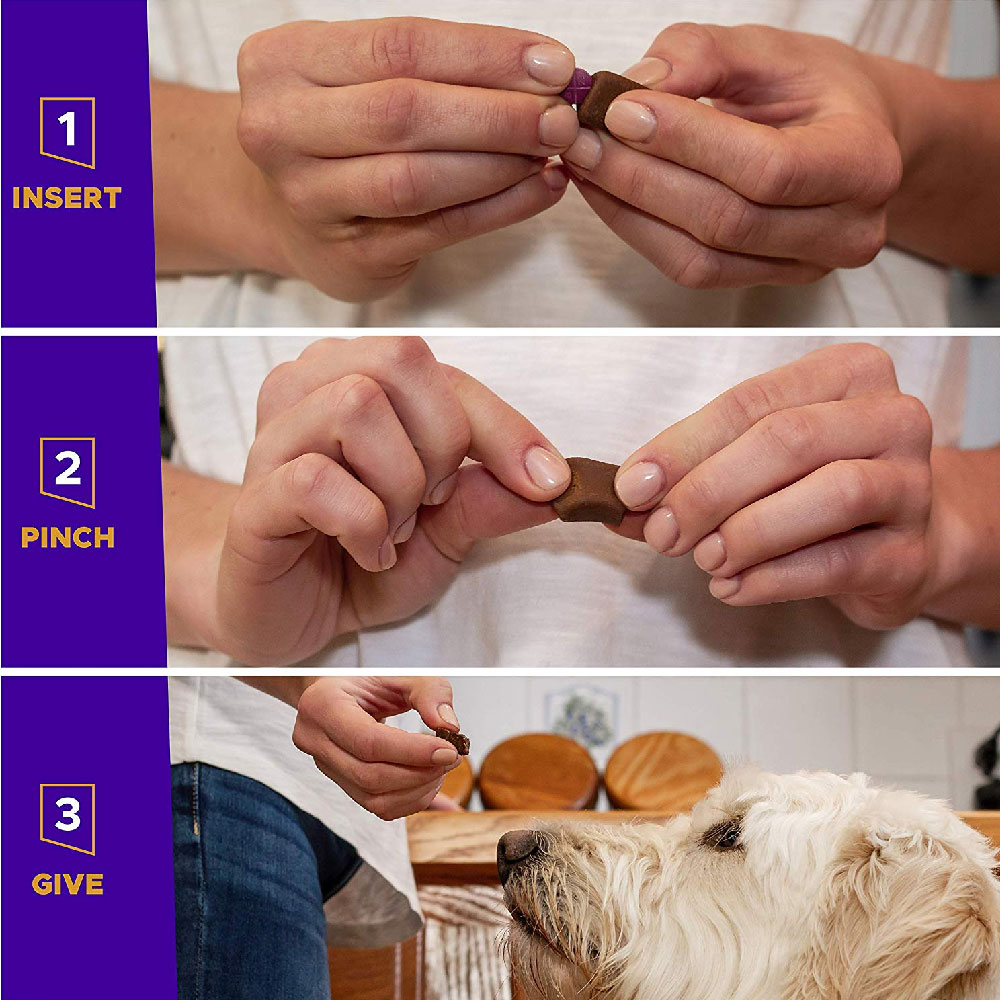 1
INSERT

2
PINCH

3
GIVE