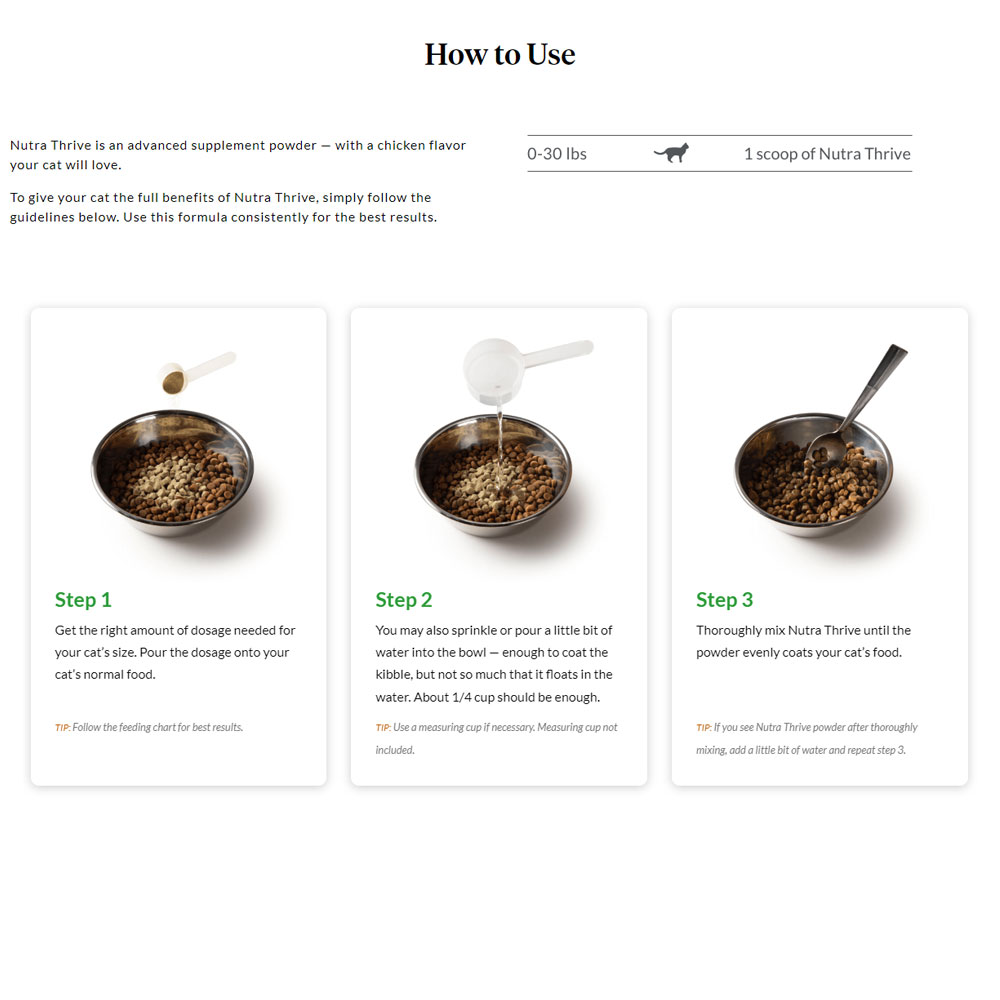 How to Use

Nutra Thrive is an advanced supplement powder — with a chicken flavor your cat will love.

To give your cat the full benefits of Nutra Thrive, simply follow the guidelines below. Use this formula consistently for the best results.

0-30 lbs 1 scoop of Nutra Thrive

Step 1
Get the right amount of dosage needed for your cat's size. Pour the dosage onto your cat's normal food.

TIP: Follow the feeding chart for best results.

Step 2
You may also sprinkle or pour a little bit of water into the bowl — enough to coat the kibble, but not so much that it floats in the water. About 1/4 cup should be enough.

TIP: Use a measuring cup if necessary. Measuring cup not included.

Step 3
Thoroughly mix Nutra Thrive until the powder evenly coats your cat's food.

TIP: If you see Nutra Thrive powder after thoroughly mixing, add a little bit of water and repeat step 3.