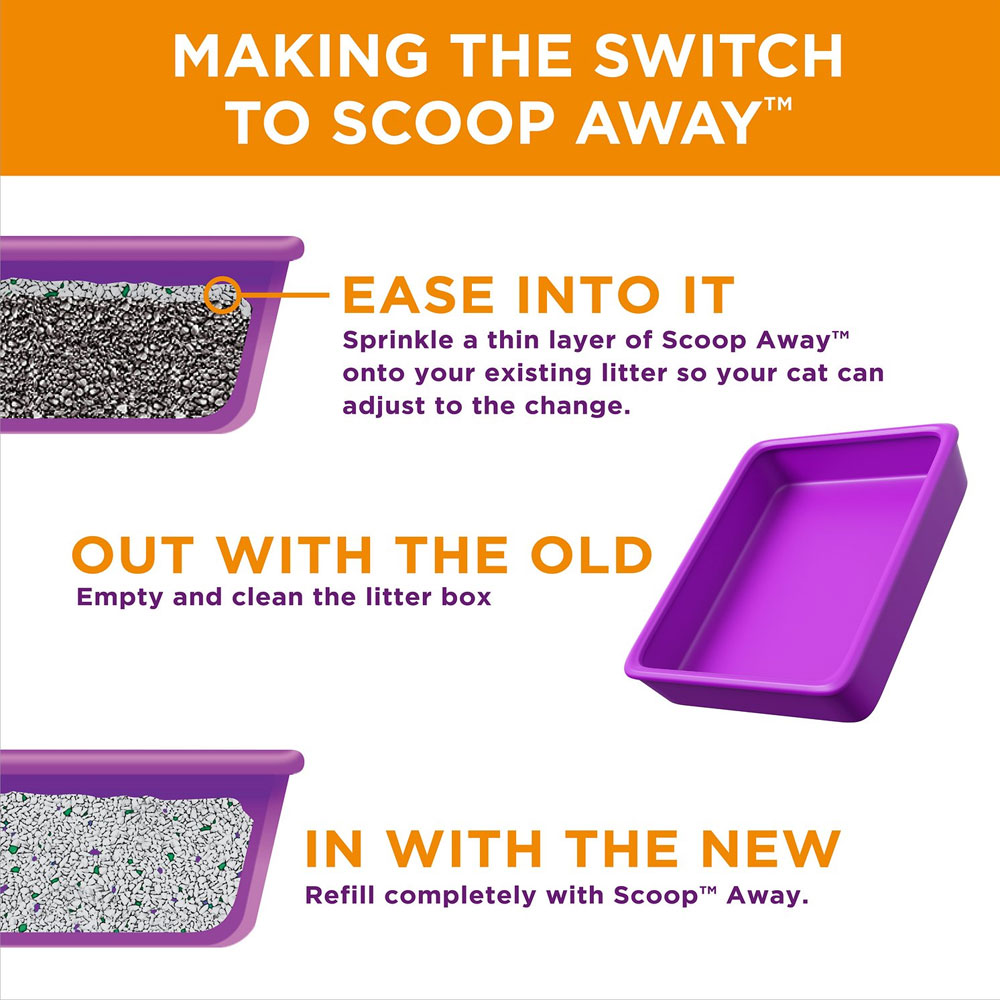 MAKING THE SWITCH TO SCOOP AWAY™

EASE INTO IT
Sprinkle a thin layer of Scoop Away™ onto your existing litter so your cat can adjust to the change.

OUT WITH THE OLD
Empty and clean the litter box

IN WITH THE NEW
Refill completely with Scoop™ Away.