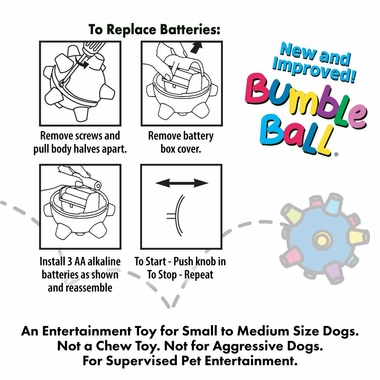 To Replace Batteries:

Remove screws and pull body halves apart.

Remove battery box cover.

Install 3 AA alkaline batteries as shown and reassemble

To Start - Push knob in
To Stop - Repeat

New and Improved!

Bumble Ball®

An Entertainment Toy for Small to Medium Size Dogs.
Not a Chew Toy. Not for Aggressive Dogs.
For Supervised Pet Entertainment.