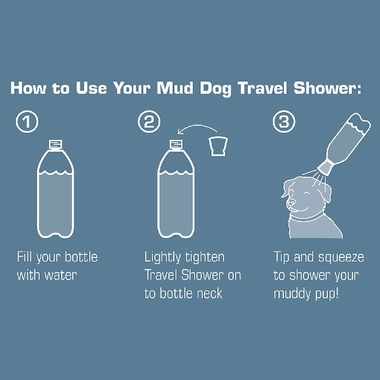 How to Use Your Mud Dog Travel Shower:

①

Fill your bottle with water

②

Lightly tighten Travel Shower on to bottle neck

③

Tip and squeeze to shower your muddy pup!