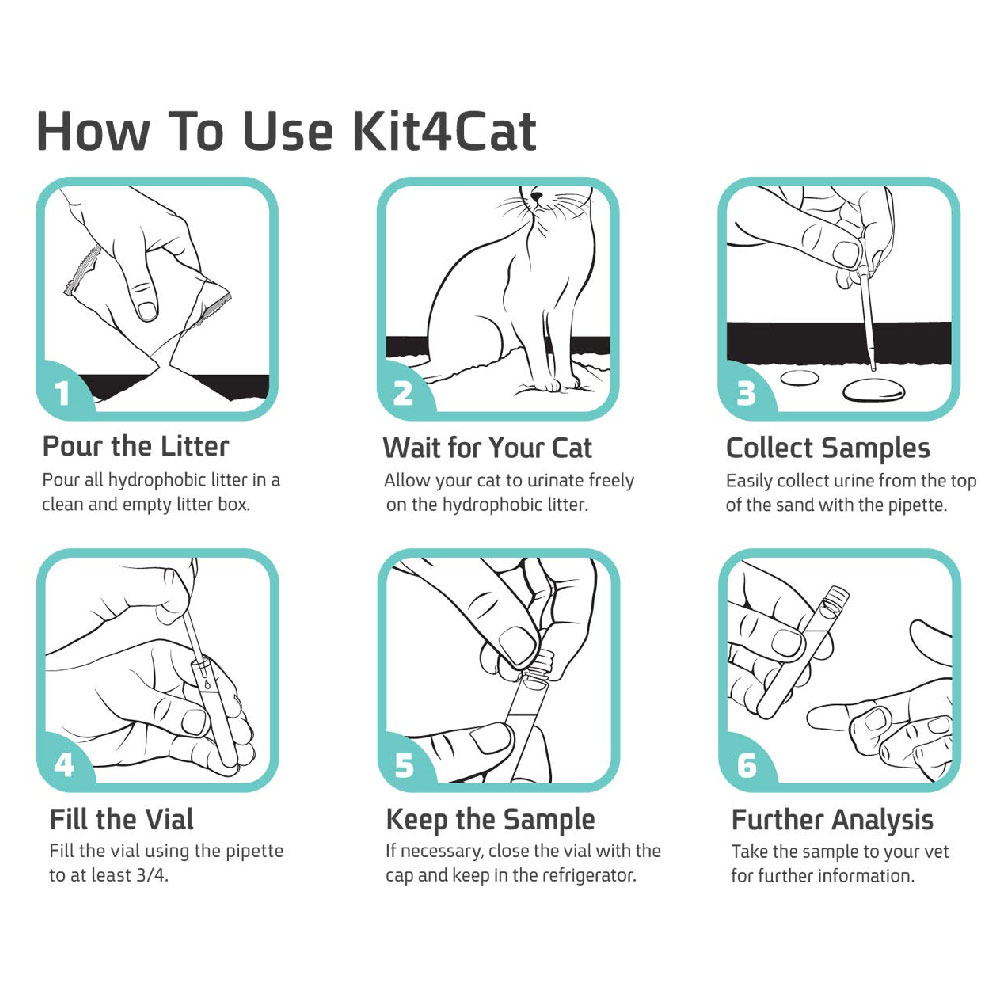 How To Use Kit4Cat

1

Pour the Litter

Pour all hydrophobic litter in a clean and empty litter box.

2

Wait for Your Cat

Allow your cat to urinate freely on the hydrophobic litter.

3

Collect Samples

Easily collect urine from the top of the sand with the pipette.

4

Fill the Vial

Fill the vial using the pipette to at least 3/4.

5

Keep the Sample

If necessary, close the vial with the cap and keep in the refrigerator.

6

Further Analysis

Take the sample to your vet for further information.