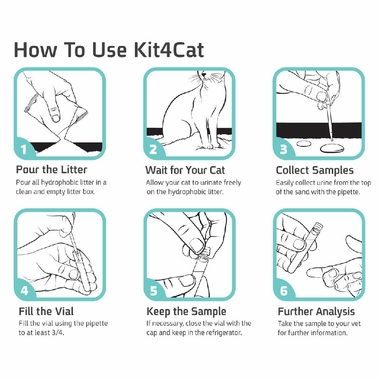 How To Use Kit4Cat

1

Pour the Litter

Pour all hydrophobic litter in a clean and empty litter box.

2

Wait for Your Cat

Allow your cat to urinate freely on the hydrophobic litter.

3

Collect Samples

Easily collect urine from the top of the sand with the pipette.

4

Fill the Vial

Fill the vial using the pipette to at least 3/4.

5

Keep the Sample

If necessary, close the vial with the cap and keep in the refrigerator.

6

Further Analysis

Take the sample to your vet for further information.