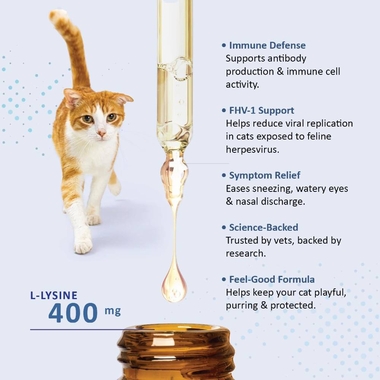 • Immune Defense
Supports antibody production & immune cell activity.

• FHV-1 Support
Helps reduce viral replication in cats exposed to feline herpesvirus.

• Symptom Relief
Eases sneezing, watery eyes & nasal discharge.

• Science-Backed
Trusted by vets, backed by research.

• Feel-Good Formula
Helps keep your cat playful, purring & protected.

L-LYSINE
400 mg