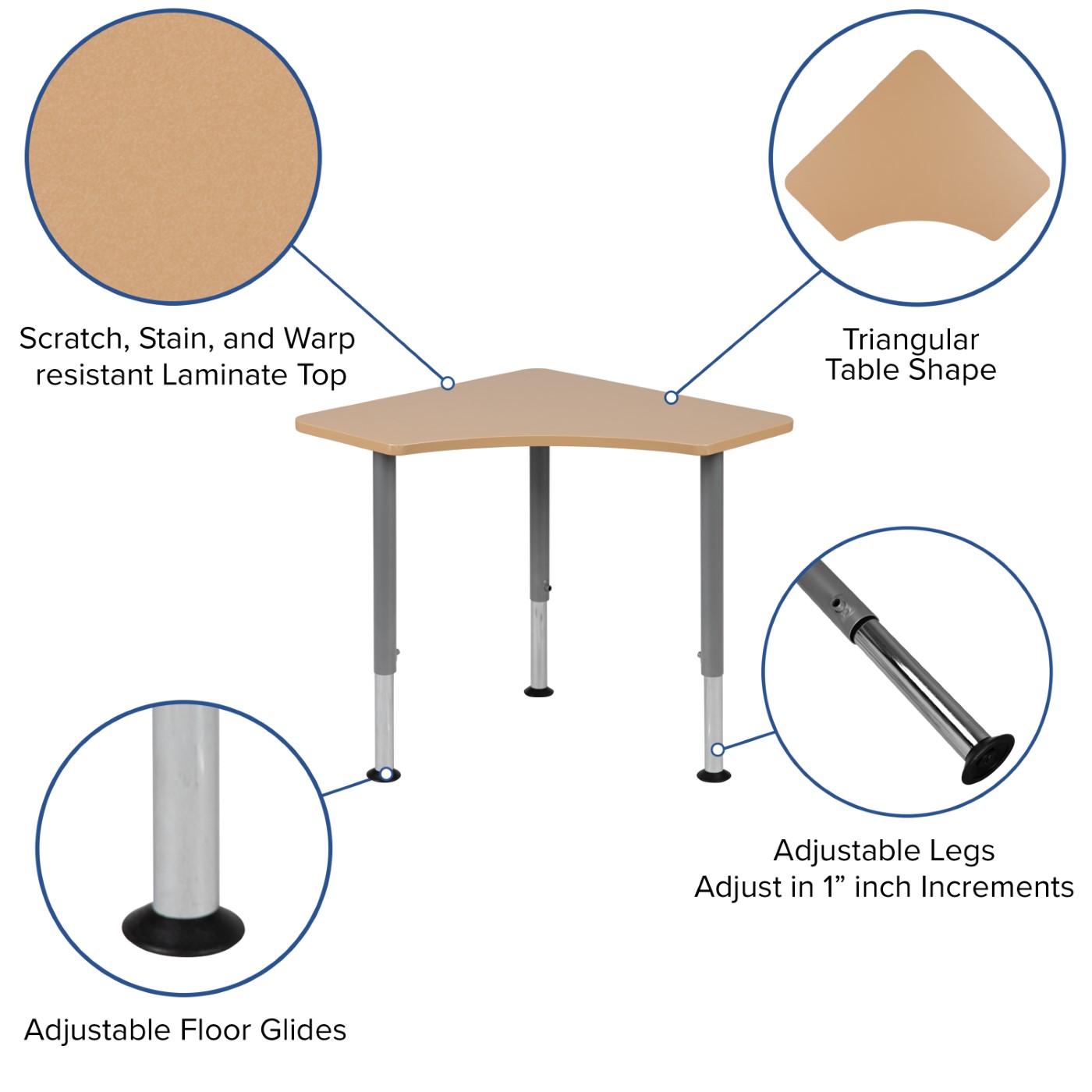 Scratch, Stain, and Warp resistant Laminate Top

Triangular Table Shape

Adjustable Legs
Adjust in 1” inch Increments

Adjustable Floor Glides