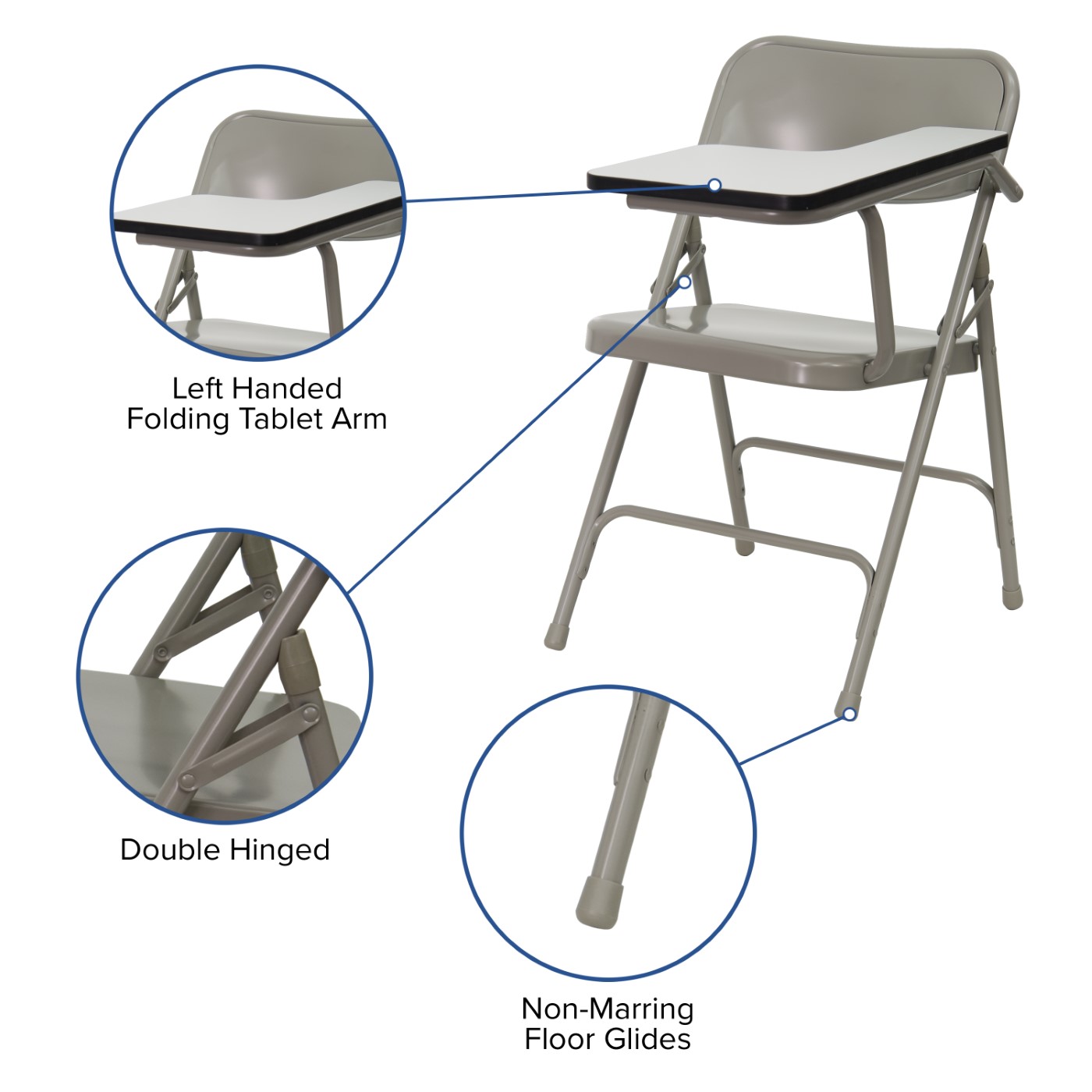 Left Handed
Folding Tablet Arm

Double Hinged

Non-Marring
Floor Glides