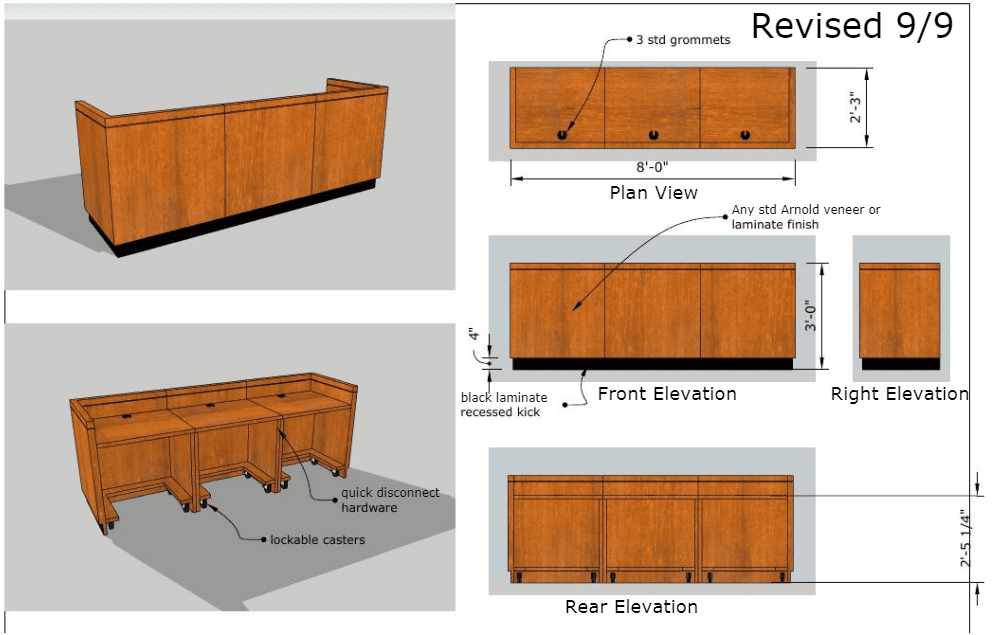 Revised 9/9

3 std grommets

2'-3"

8'-0"

Plan View

Any std Arnold veneer or laminate finish

3'-0"

4"

black laminate recessed kick

Front Elevation

Right Elevation

quick disconnect hardware

lockable casters

2'-5 1/4"

Rear Elevation