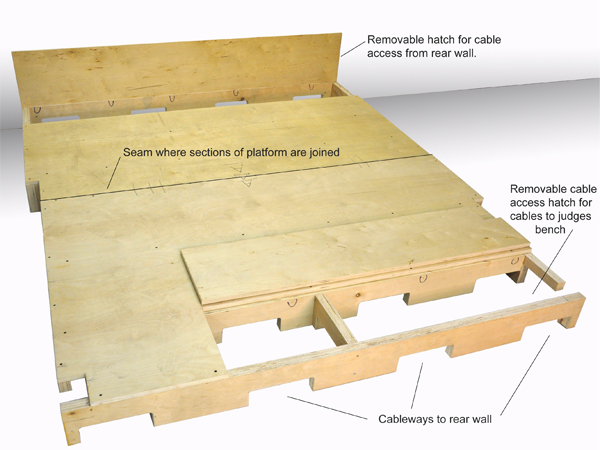 Removable hatch for cable access from rear wall.

Seam where sections of platform are joined

Removable cable access hatch for cables to judges bench

Cableways to rear wall