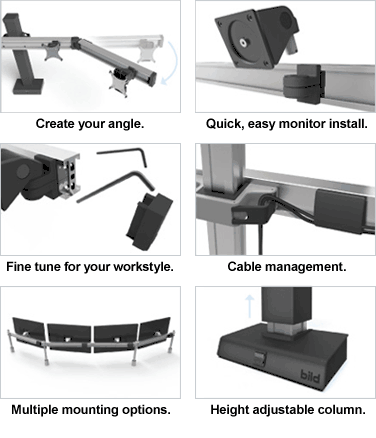 Create your angle.

Quick, easy monitor install.

Fine tune for your workstyle.

Cable management.

Multiple mounting options.

bild

Height adjustable column.