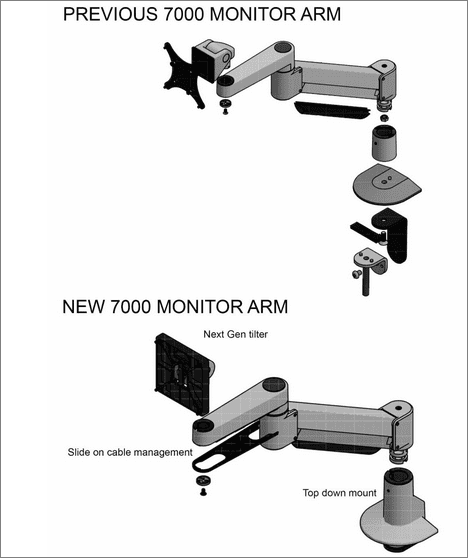 PREVIOUS 7000 MONITOR ARM

NEW 7000 MONITOR ARM

Next Gen tilter

Slide on cable management

Top down mount