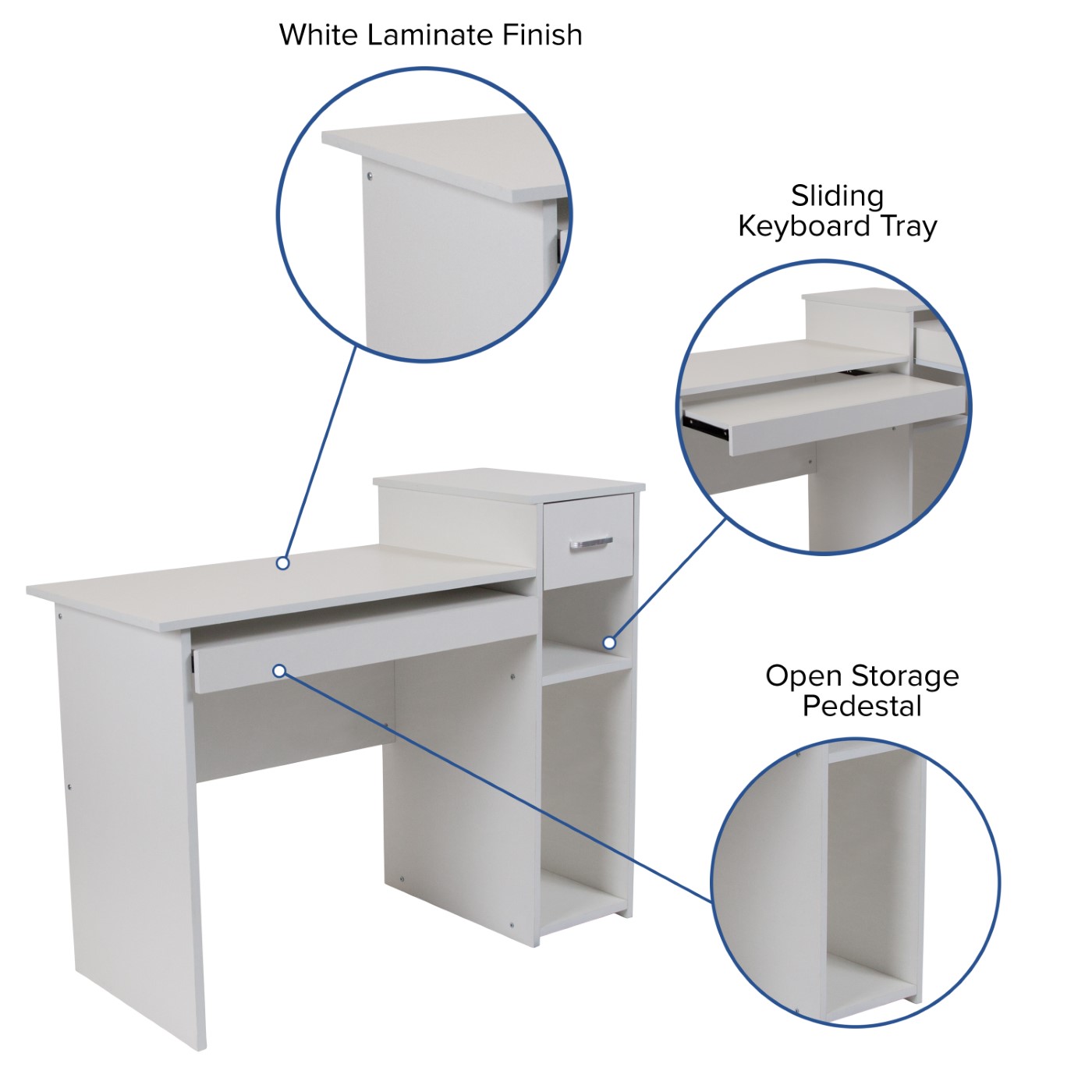 White Laminate Finish

Sliding Keyboard Tray

Open Storage Pedestal