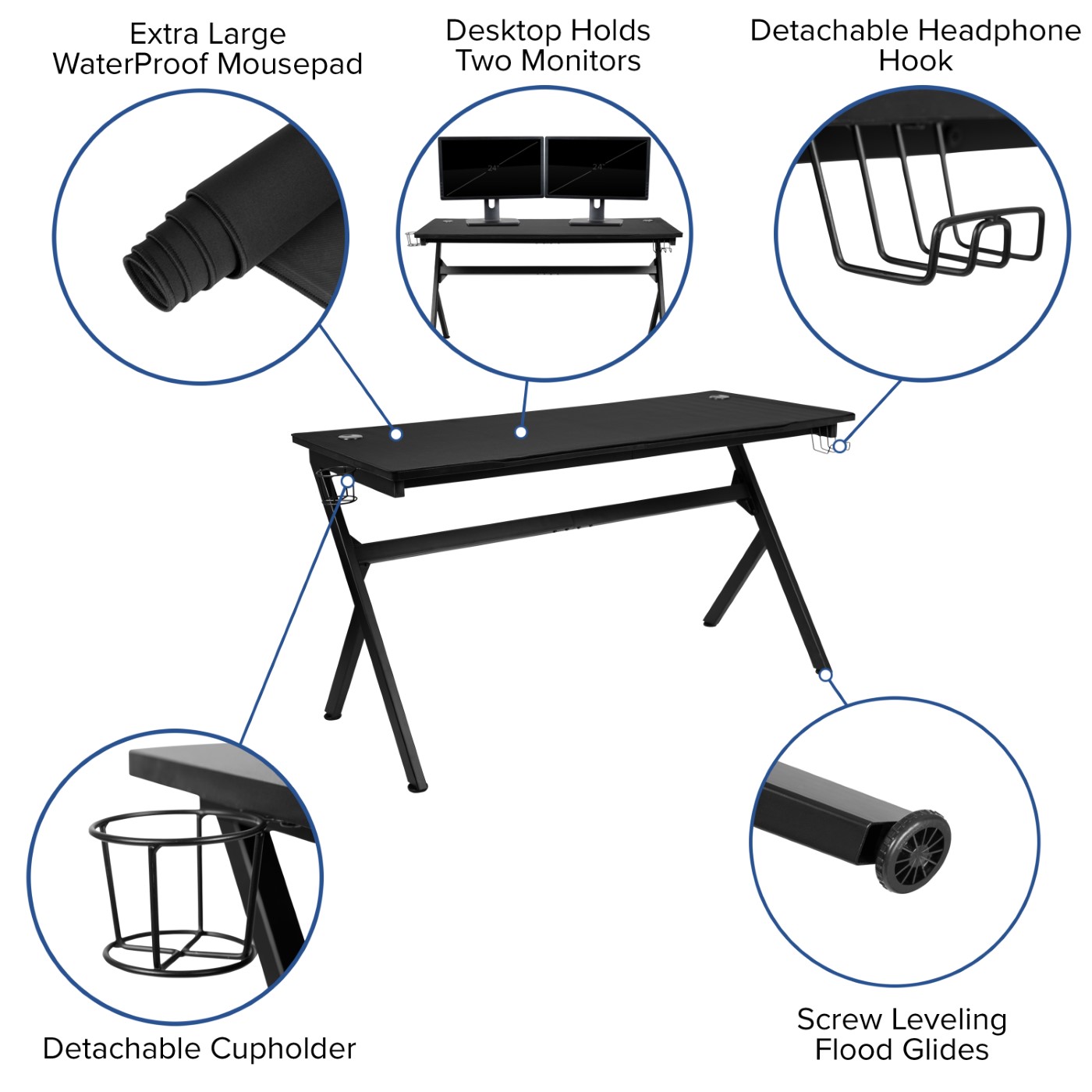 Extra Large WaterProof Mousepad

Desktop Holds Two Monitors

Detachable Headphone Hook

24"

24"

Detachable Cupholder

Screw Leveling Flood Glides