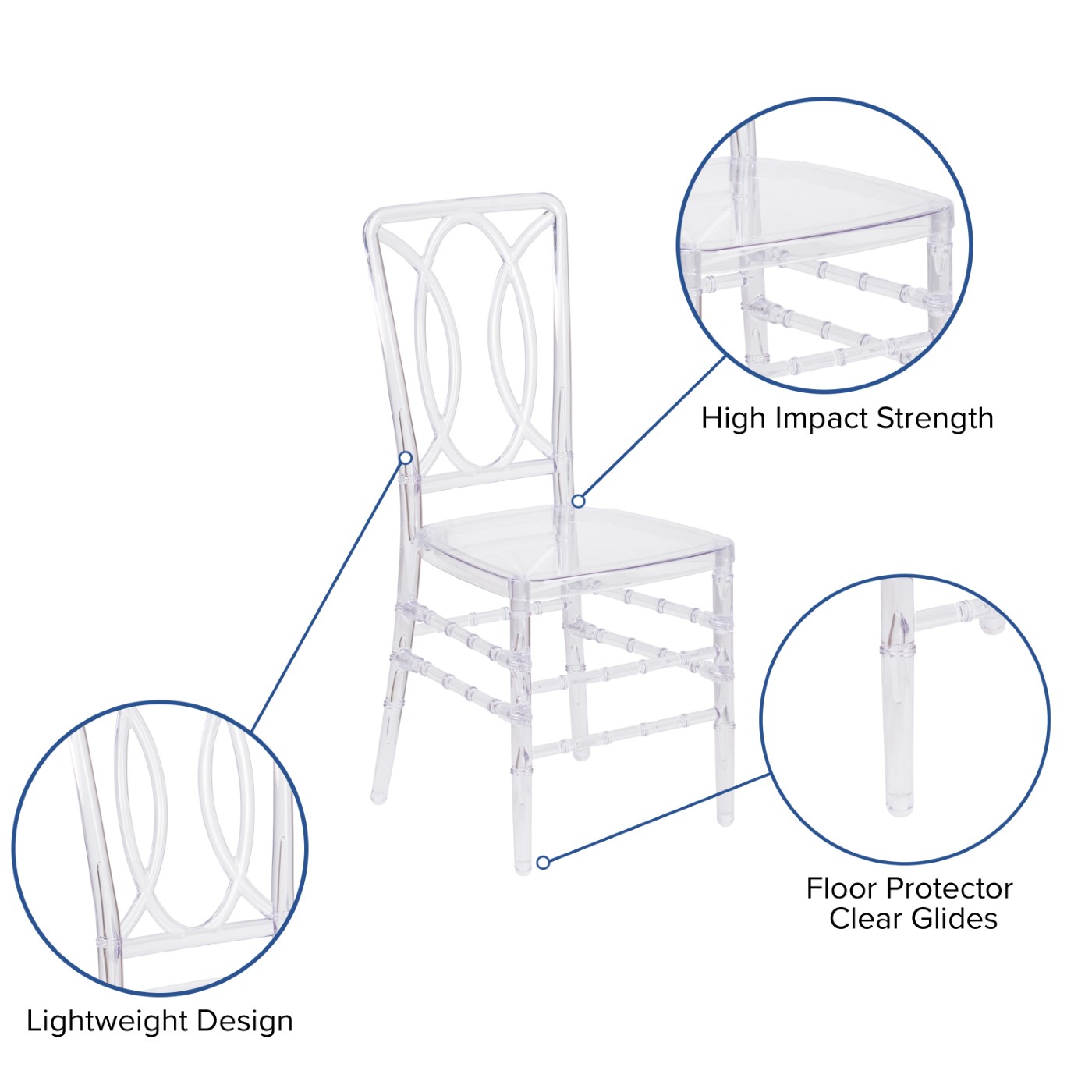 High Impact Strength

Floor Protector
Clear Glides

Lightweight Design