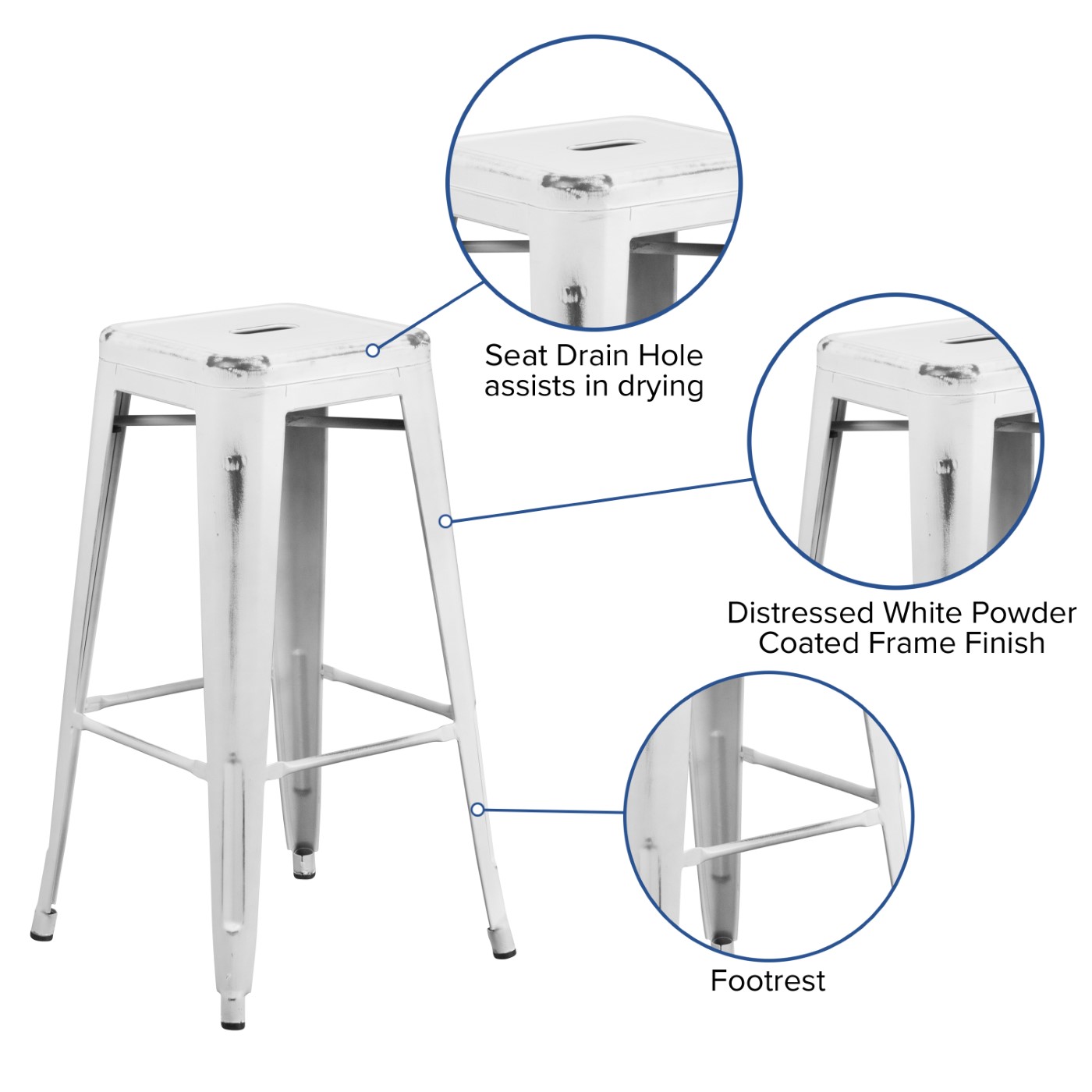 Seat Drain Hole
assists in drying

Distressed White Powder
Coated Frame Finish

Footrest