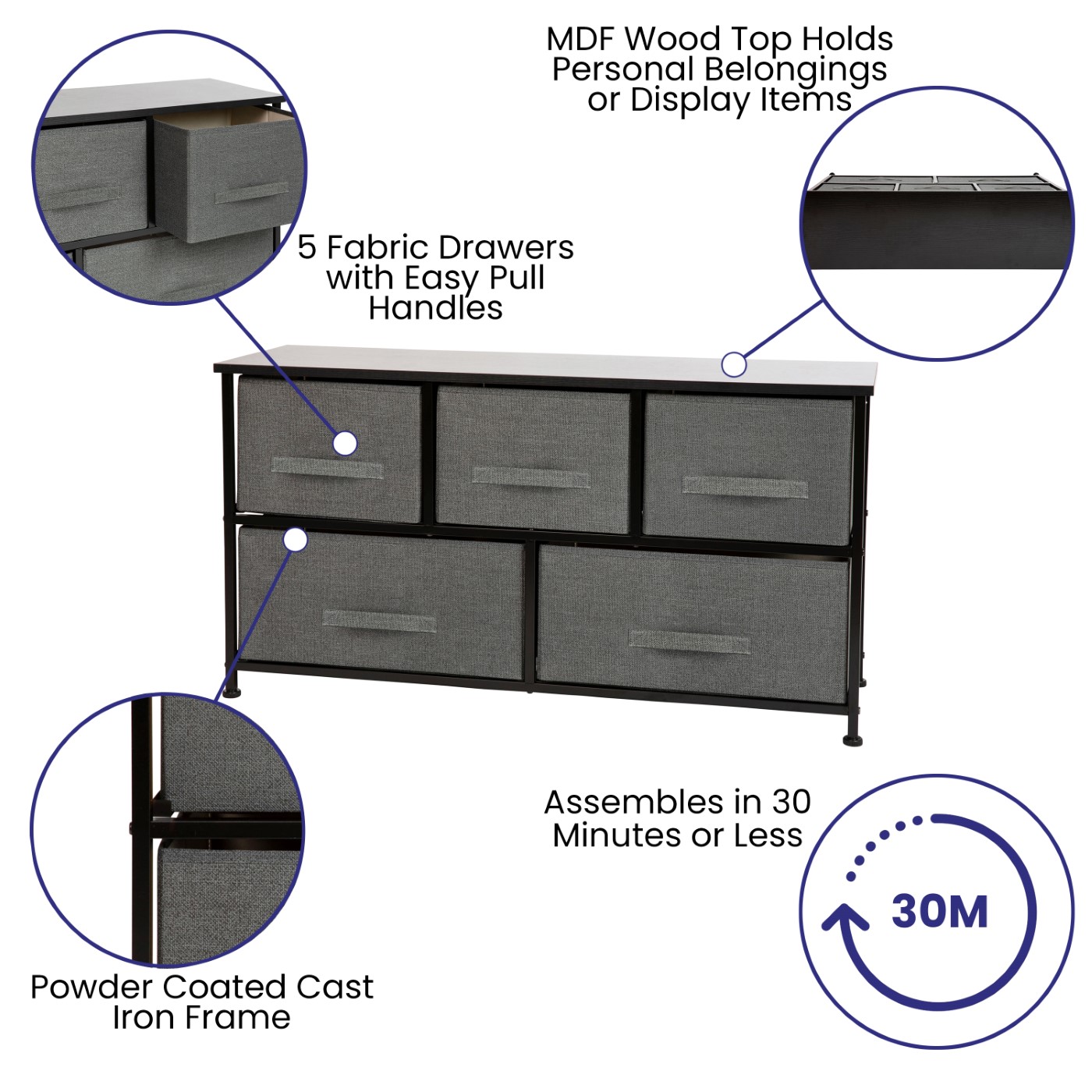 MDF Wood Top Holds Personal Belongings or Display Items

5 Fabric Drawers with Easy Pull Handles

Assembles in 30 Minutes or Less

30M

Powder Coated Cast Iron Frame