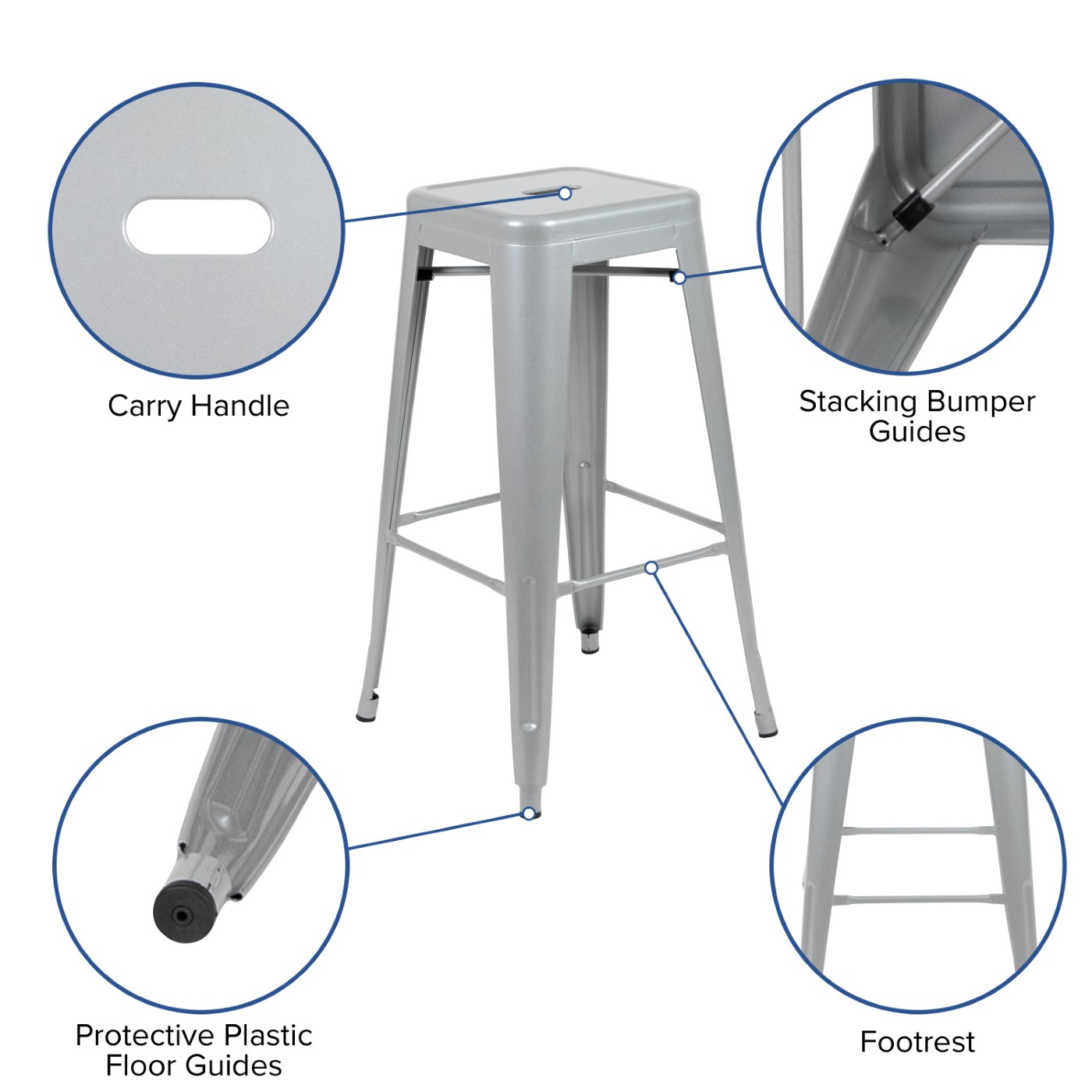 Carry Handle

Stacking Bumper Guides

Protective Plastic Floor Guides

Footrest