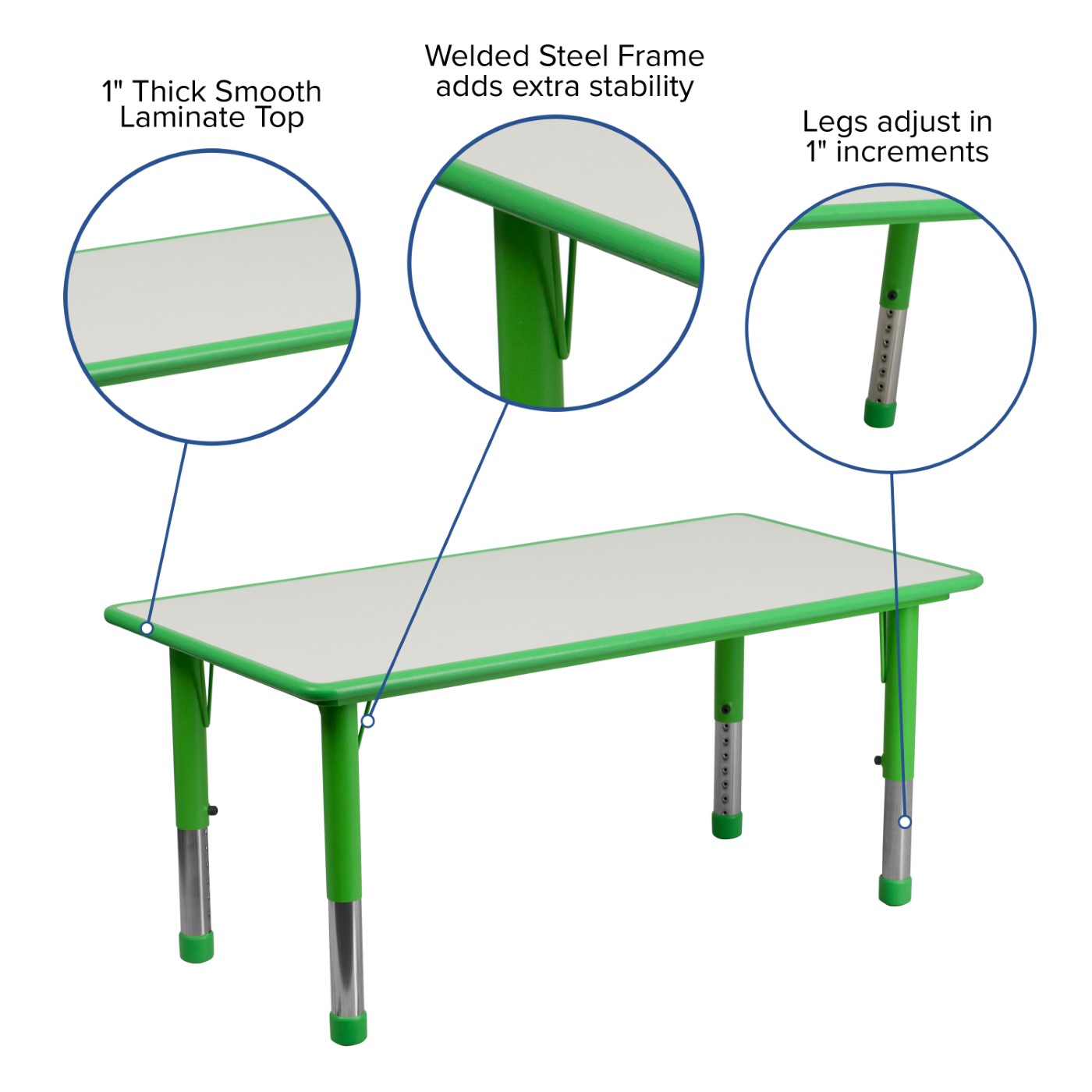 1" Thick Smooth Laminate Top

Welded Steel Frame adds extra stability

Legs adjust in 1" increments