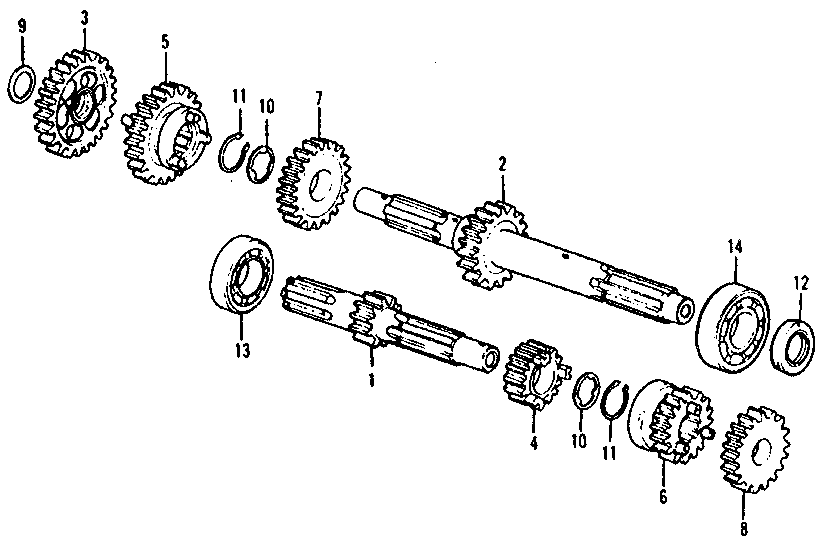 9
3
5
11
10
7
2
14
12
13
1
4
10
11
6
8