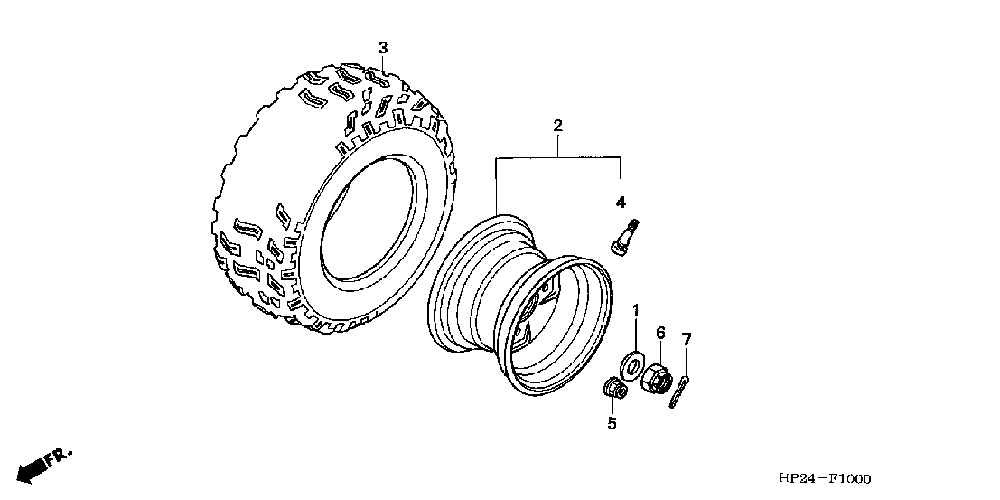 3
2
4
1
6
7
5
FR.
HP24-F1000