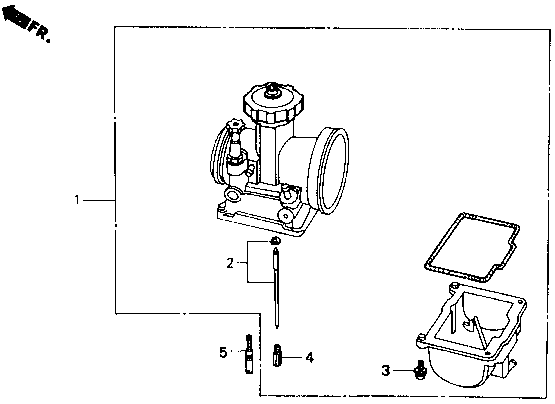 FR.

1

2

5

4

3