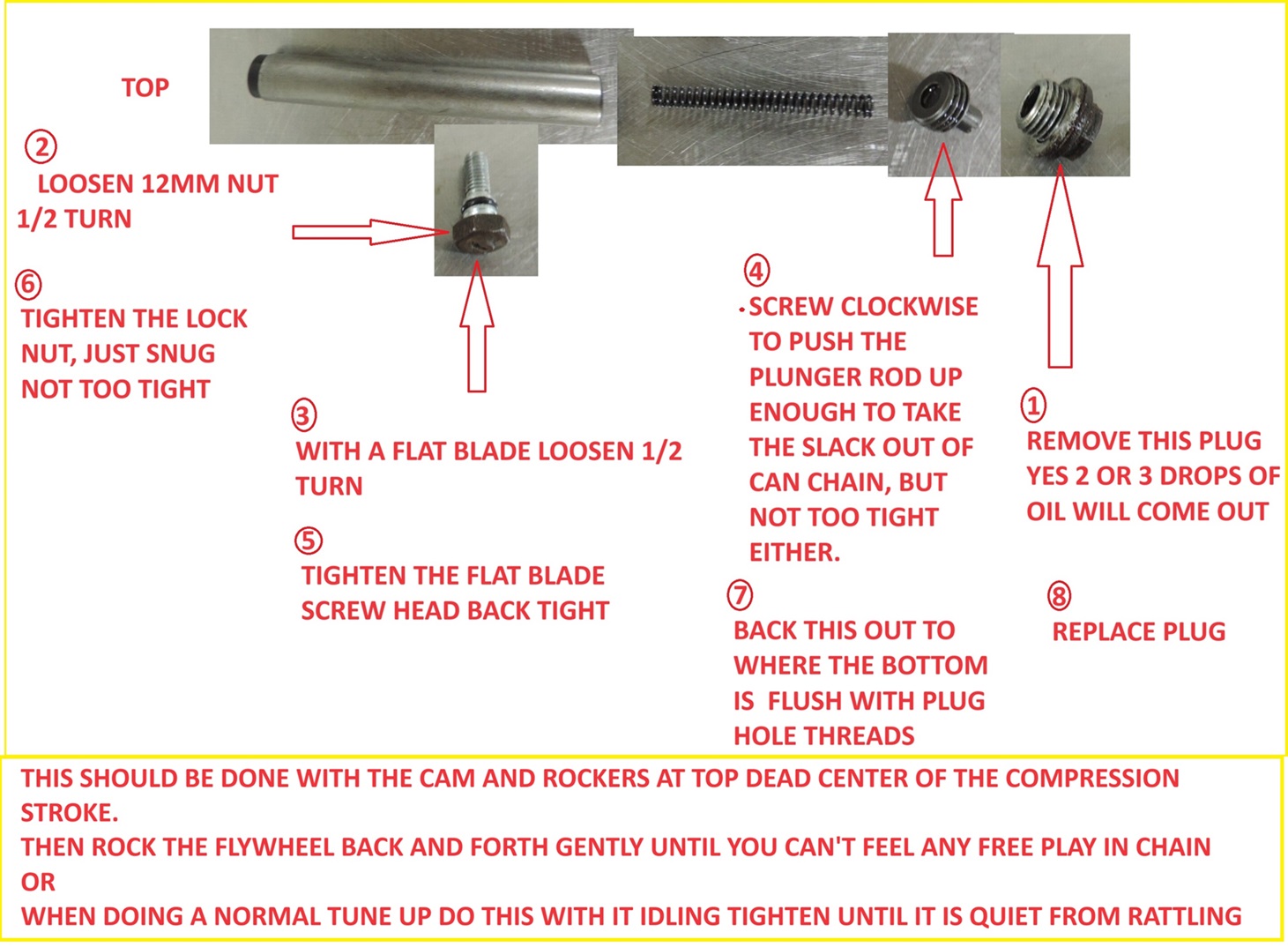 TOP

②
LOOSEN 12MM NUT
1/2 TURN

⑥
TIGHTEN THE LOCK NUT, JUST SNUG NOT TOO TIGHT

③
WITH A FLAT BLADE LOOSEN 1/2 TURN

⑤
TIGHTEN THE FLAT BLADE SCREW HEAD BACK TIGHT

④
SCREW CLOCKWISE TO PUSH THE PLUNGER ROD UP ENOUGH TO TAKE THE SLACK OUT OF CAN CHAIN, BUT NOT TOO TIGHT EITHER.

⑦
BACK THIS OUT TO WHERE THE BOTTOM IS FLUSH WITH PLUG HOLE THREADS

①
REMOVE THIS PLUG YES 2 OR 3 DROPS OF OIL WILL COME OUT

⑧
REPLACE PLUG

THIS SHOULD BE DONE WITH THE CAM AND ROCKERS AT TOP DEAD CENTER OF THE COMPRESSION STROKE.
THEN ROCK THE FLYWHEEL BACK AND FORTH GENTLY UNTIL YOU CAN'T FEEL ANY FREE PLAY IN CHAIN
OR
WHEN DOING A NORMAL TUNE UP DO THIS WITH IT IDLING TIGHTEN UNTIL IT IS QUIET FROM RATTLING