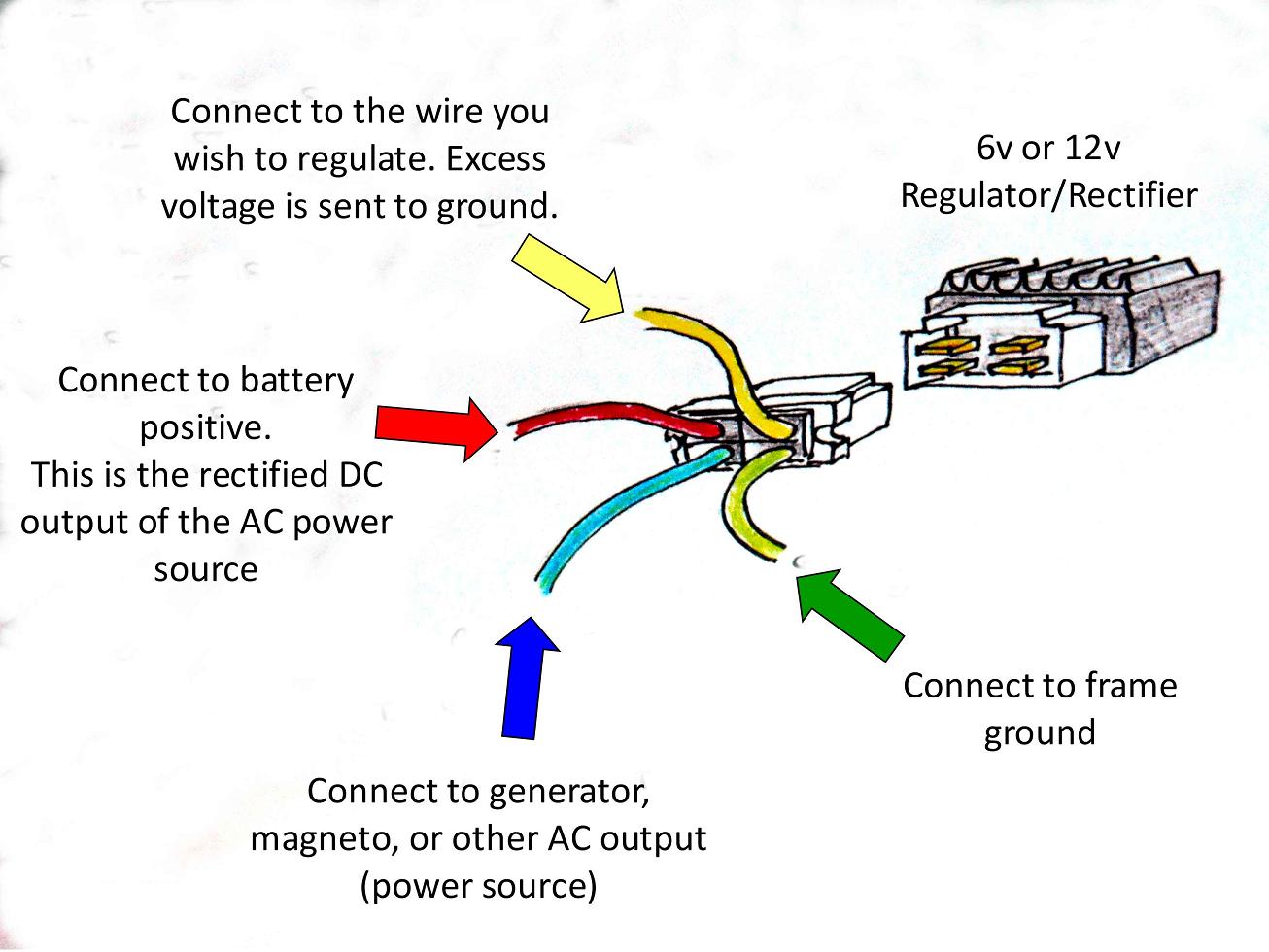 Connect to the wire you wish to regulate. Excess voltage is sent to ground.

6v or 12v Regulator/Rectifier

Connect to battery positive.
This is the rectified DC output of the AC power source

Connect to frame ground

Connect to generator, magneto, or other AC output (power source)