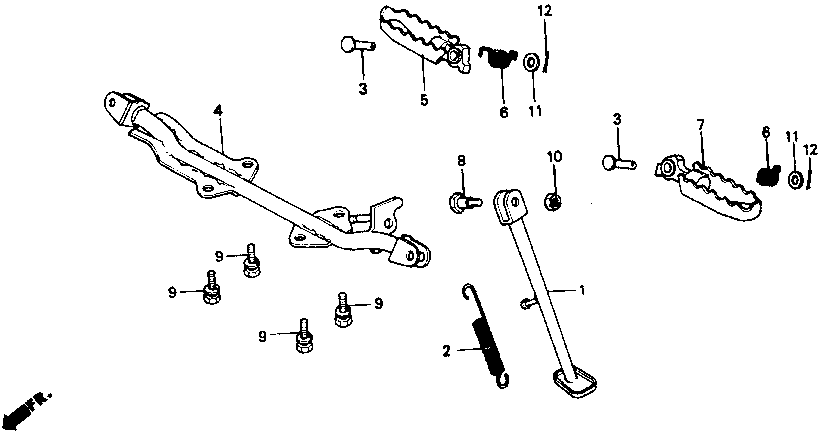 12
3
5
6
11
4
3
7
6
11
12
8
10
9
9
9
9
1
2
FR.