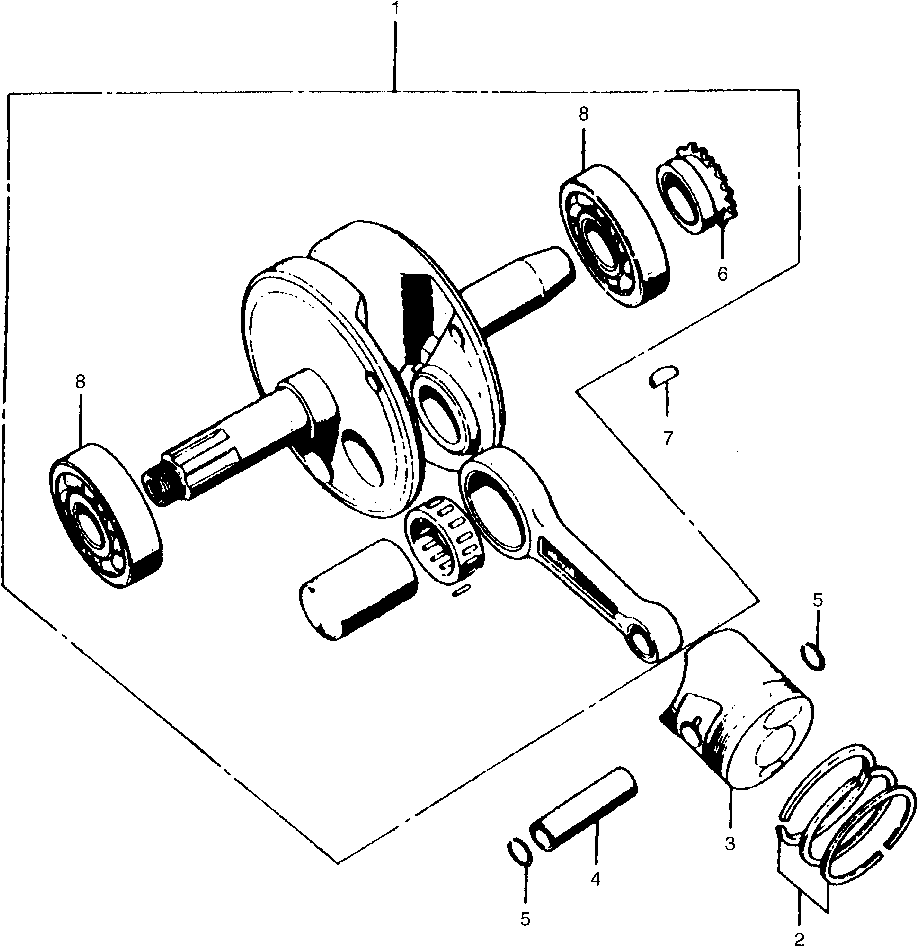 1
8
6
7
8
5
3
4
5
2