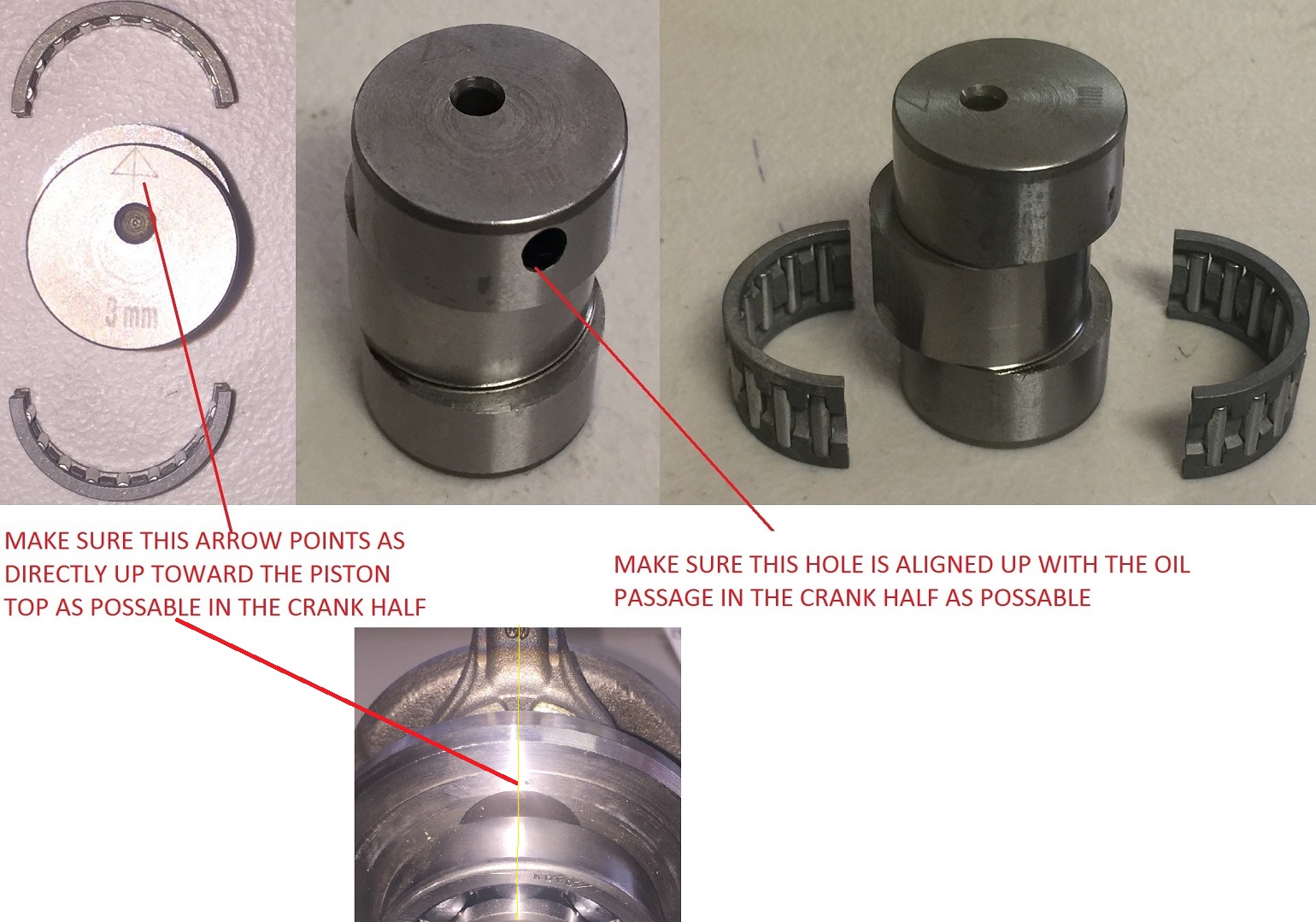 3 mm

MAKE SURE THIS ARROW POINTS AS DIRECTLY UP TOWARD THE PISTON TOP AS POSSABLE IN THE CRANK HALF

MAKE SURE THIS HOLE IS ALIGNED UP WITH THE OIL PASSAGE IN THE CRANK HALF AS POSSABLE