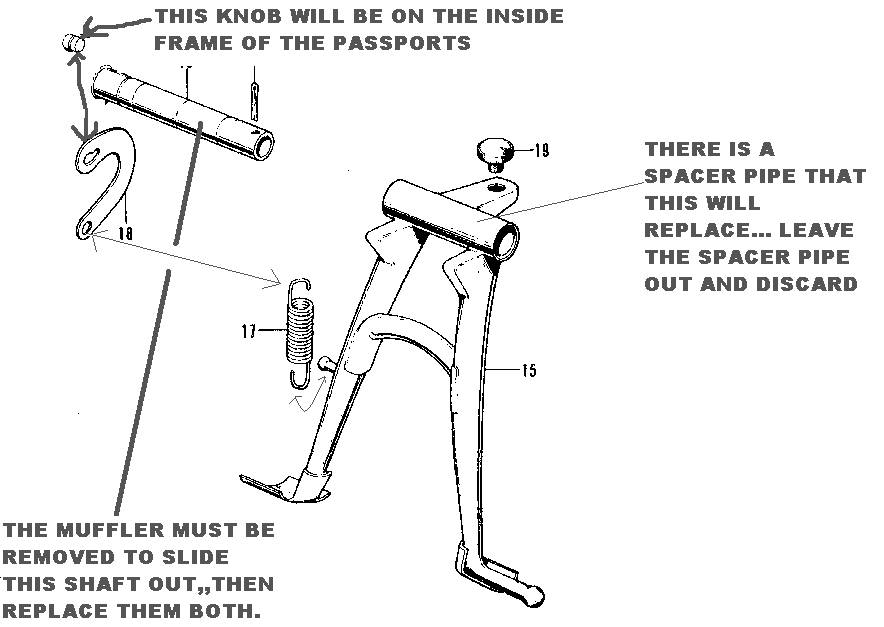 THIS KNOB WILL BE ON THE INSIDE FRAME OF THE PASSPORTS

19

THERE IS A SPACER PIPE THAT THIS WILL REPLACE... LEAVE THE SPACER PIPE OUT AND DISCARD

18

17

15

THE MUFFLER MUST BE REMOVED TO SLIDE THIS SHAFT OUT,,THEN REPLACE THEM BOTH.