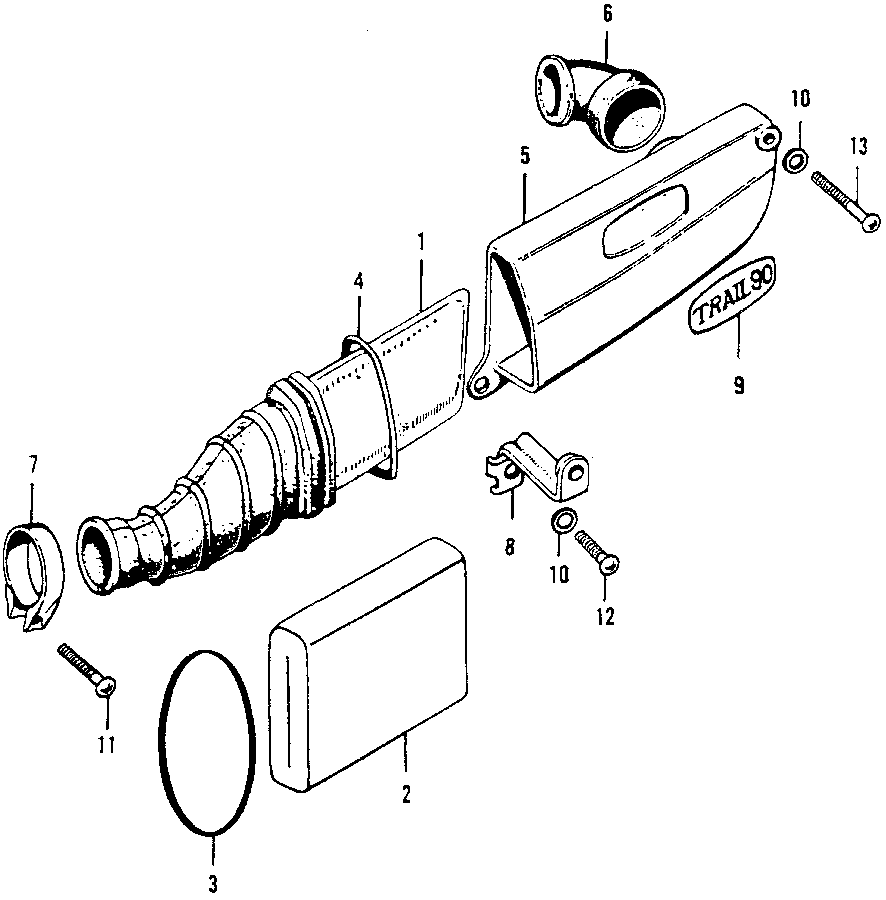 6
10
13
5
1
4
TRAIL 90
9
7
8
10
12
11
2
3