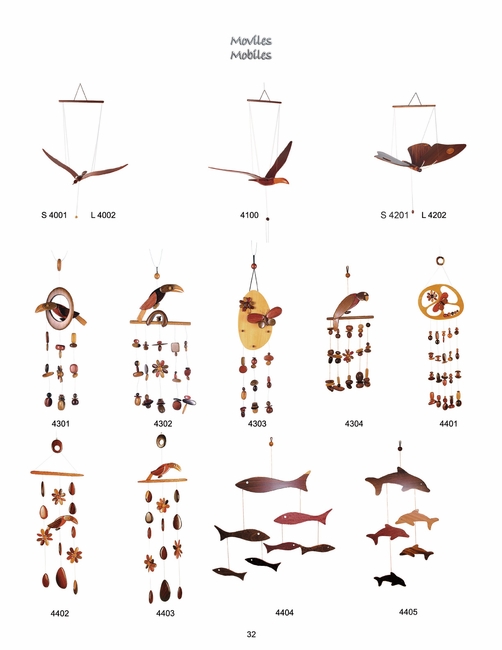 Moviles
Mobiles

S 4001 L 4002

4100

S 4201 L 4202

4301

4302

4303

4304

4401

4402

4403

4404

4405

32