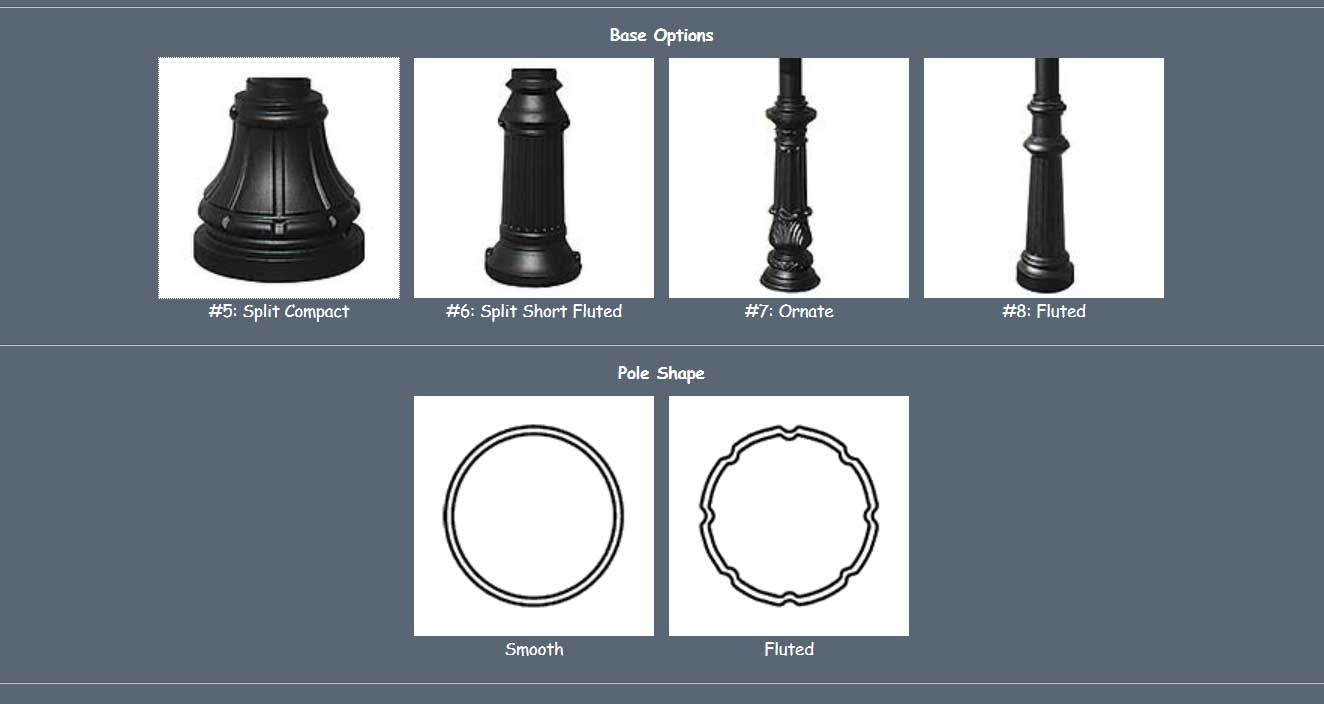 Base Options

#5: Split Compact

#6: Split Short Fluted

#7: Ornate

#8: Fluted

Pole Shape

Smooth

Fluted