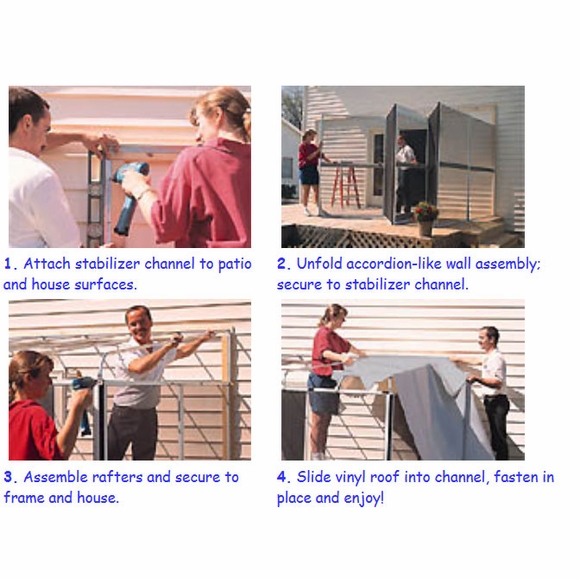 1. Attach stabilizer channel to patio and house surfaces.

2. Unfold accordion-like wall assembly; secure to stabilizer channel.

3. Assemble rafters and secure to frame and house.

4. Slide vinyl roof into channel, fasten in place and enjoy!