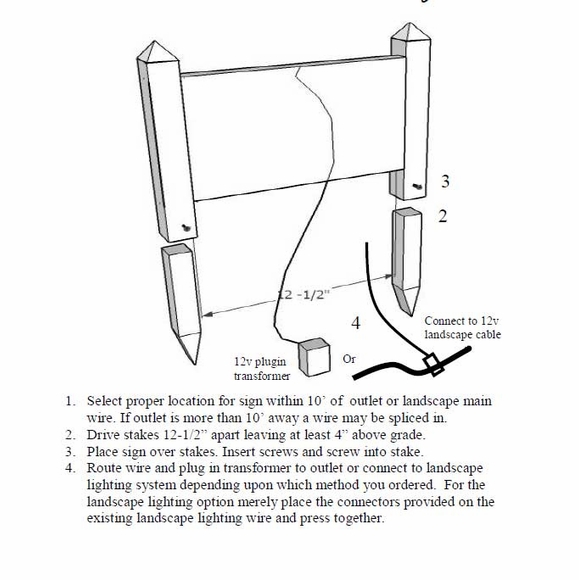 3

2

12 -1/2"

4

Connect to 12v landscape cable

12v plugin transformer

Or

1. Select proper location for sign within 10' of outlet or landscape main wire. If outlet is more than 10' away a wire may be spliced in.
2. Drive stakes 12-1/2" apart leaving at least 4" above grade.
3. Place sign over stakes. Insert screws and screw into stake.
4. Route wire and plug in transformer to outlet or connect to landscape lighting system depending upon which method you ordered. For the landscape lighting option merely place the connectors provided on the existing landscape lighting wire and press together.