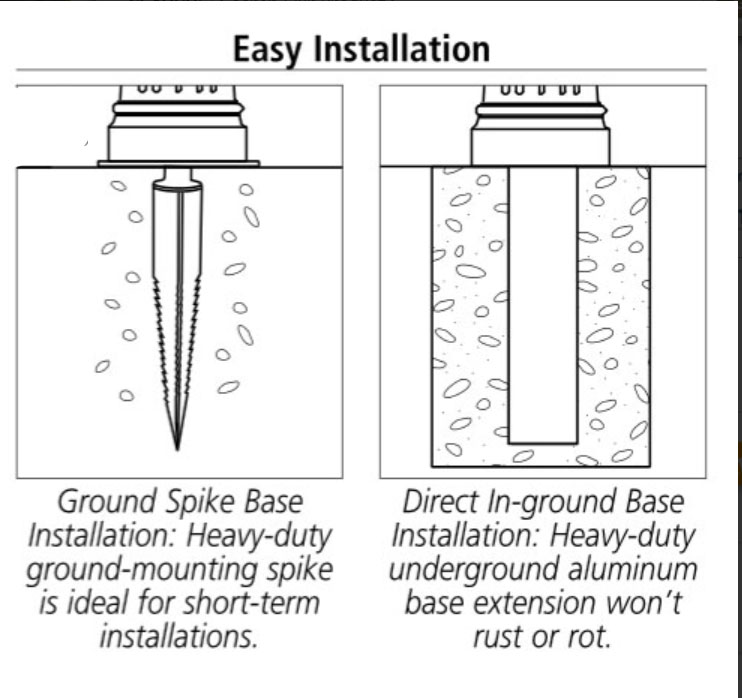 Easy Installation

Ground Spike Base Installation: Heavy-duty ground-mounting spike is ideal for short-term installations.

Direct In-ground Base Installation: Heavy-duty underground aluminum base extension won't rust or rot.