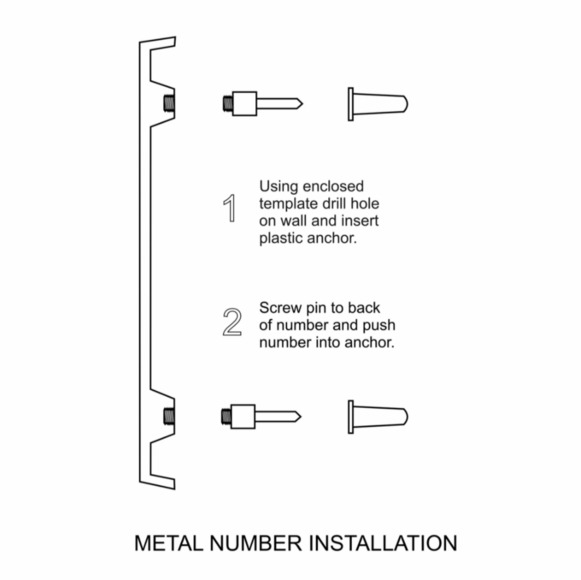 1 Using enclosed template drill hole on wall and insert plastic anchor.

2 Screw pin to back of number and push number into anchor.

METAL NUMBER INSTALLATION