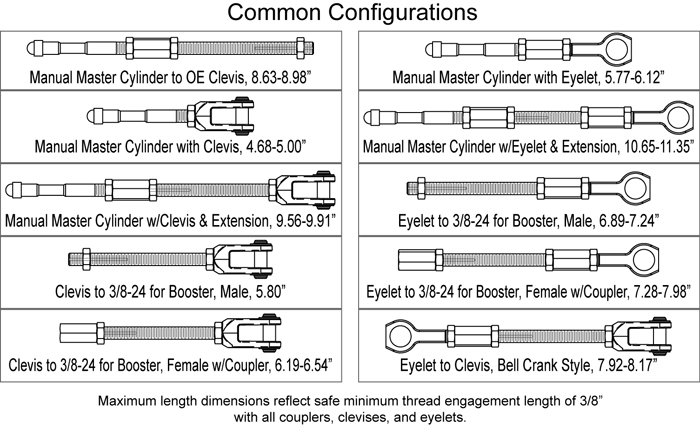 Common Configurations

Manual Master Cylinder to OE Clevis, 8.63-8.98"

Manual Master Cylinder with Clevis, 4.68-5.00"

Manual Master Cylinder w/Clevis & Extension, 9.56-9.91"

Clevis to 3/8-24 for Booster, Male, 5.80"

Clevis to 3/8-24 for Booster, Female w/Coupler, 6.19-6.54"

Manual Master Cylinder with Eyelet, 5.77-6.12"

Manual Master Cylinder w/Eyelet & Extension, 10.65-11.35"

Eyelet to 3/8-24 for Booster, Male, 6.89-7.24"

Eyelet to 3/8-24 for Booster, Female w/Coupler, 7.28-7.98"

Eyelet to Clevis, Bell Crank Style, 7.92-8.17"

Maximum length dimensions reflect safe minimum thread engagement length of 3/8" with all couplers, clevises, and eyelets.