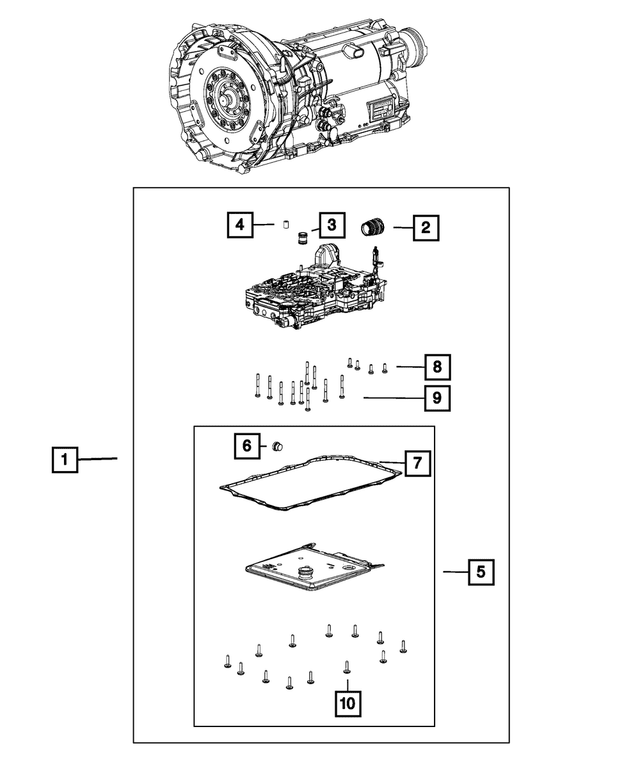 4
3
2
8
9
1
6
7
5
10