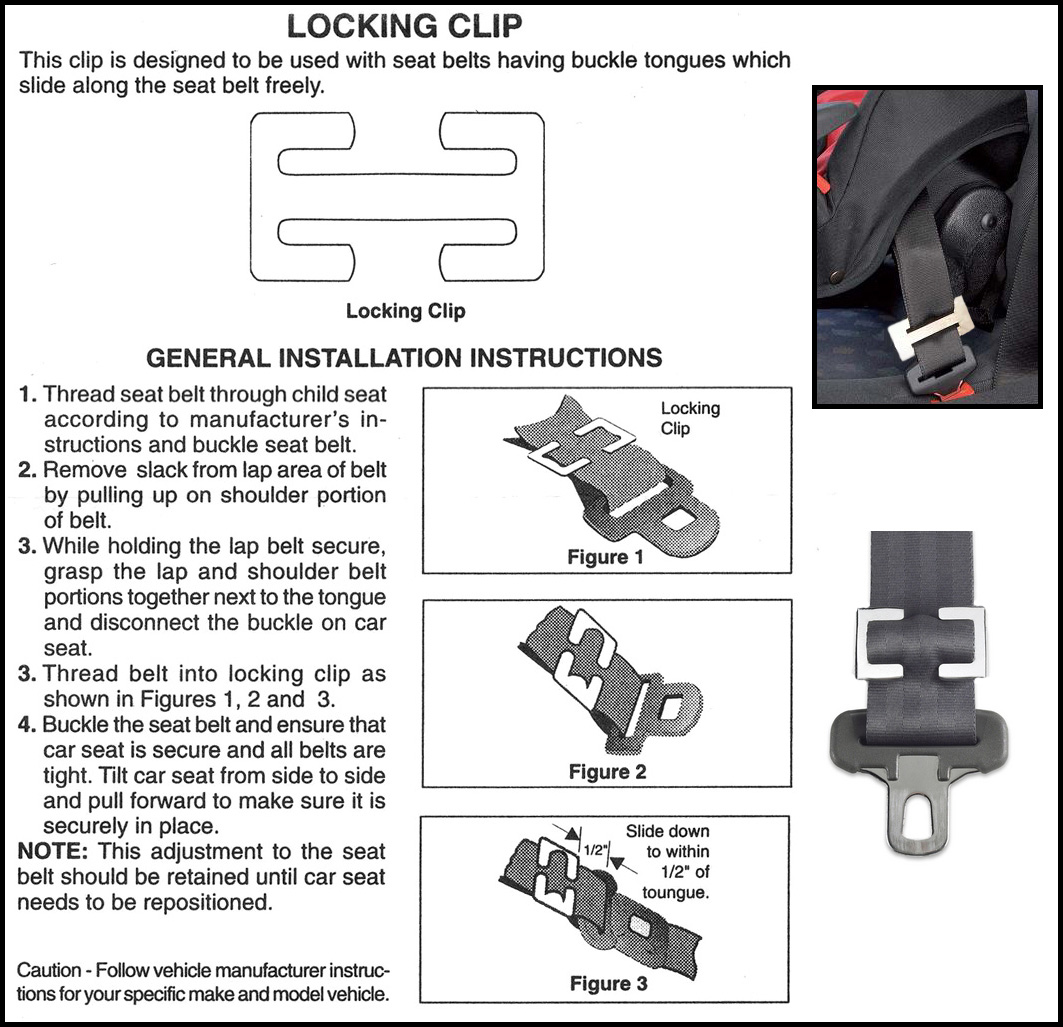 LOCKING CLIP

This clip is designed to be used with seat belts having buckle tongues which slide along the seat belt freely.

Locking Clip

GENERAL INSTALLATION INSTRUCTIONS

1. Thread seat belt through child seat according to manufacturer's instructions and buckle seat belt.
2. Remove slack from lap area of belt by pulling up on shoulder portion of belt.
3. While holding the lap belt secure, grasp the lap and shoulder belt portions together next to the tongue and disconnect the buckle on car seat.
3. Thread belt into locking clip as shown in Figures 1, 2 and 3.
4. Buckle the seat belt and ensure that car seat is secure and all belts are tight. Tilt car seat from side to side and pull forward to make sure it is securely in place.
NOTE: This adjustment to the seat belt should be retained until car seat needs to be repositioned.

Caution - Follow vehicle manufacturer instructions for your specific make and model vehicle.

Locking Clip

Figure 1

Figure 2

1/2"

Slide down to within 1/2" of toungue.

Figure 3