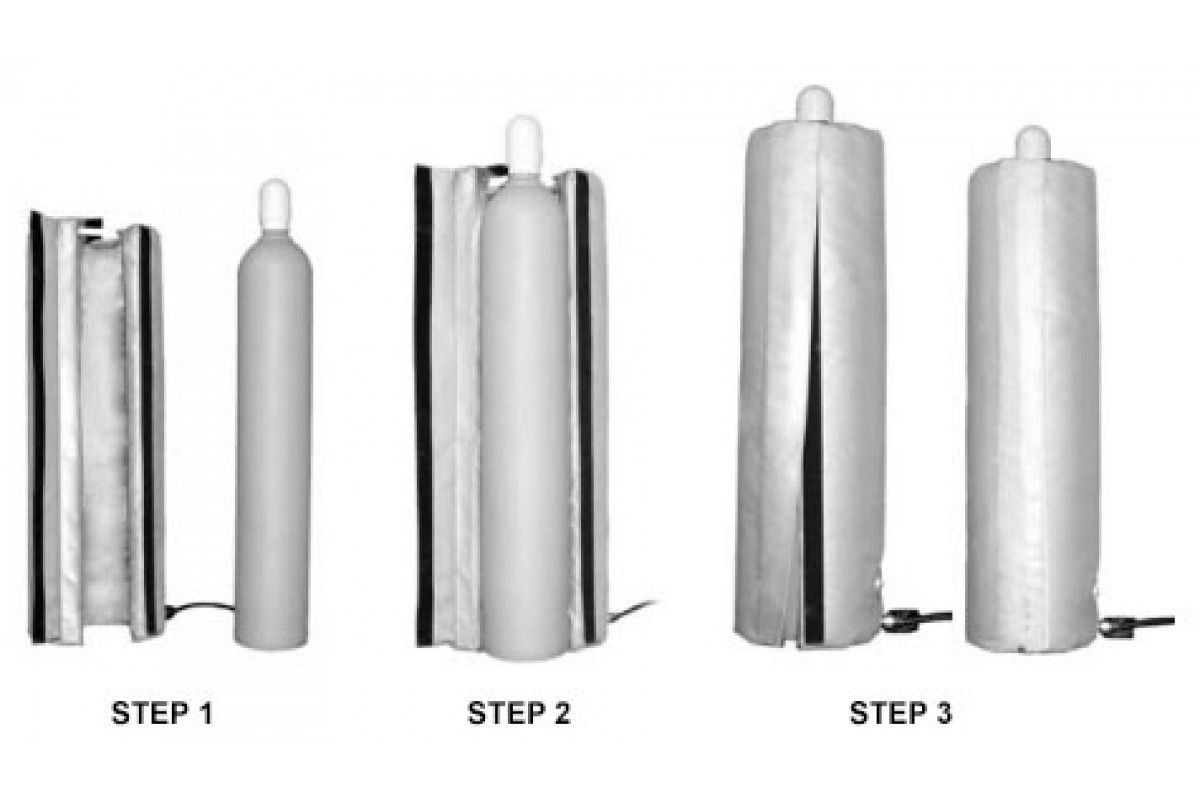 STEP 1

STEP 2

STEP 3