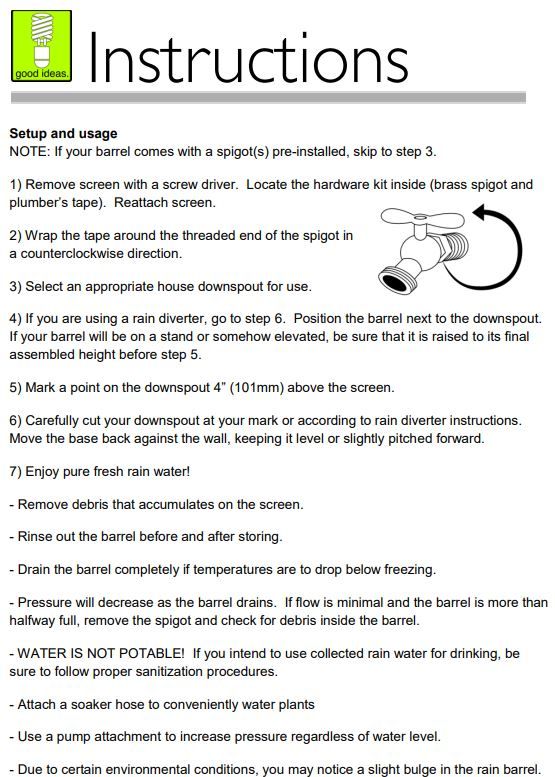 good ideas.

Instructions

Setup and usage
NOTE: If your barrel comes with a spigot(s) pre-installed, skip to step 3.

1) Remove screen with a screw driver. Locate the hardware kit inside (brass spigot and plumber's tape). Reattach screen.

2) Wrap the tape around the threaded end of the spigot in a counterclockwise direction.

3) Select an appropriate house downspout for use.

4) If you are using a rain diverter, go to step 6. Position the barrel next to the downspout. If your barrel will be on a stand or somehow elevated, be sure that it is raised to its final assembled height before step 5.

5) Mark a point on the downspout 4" (101mm) above the screen.

6) Carefully cut your downspout at your mark or according to rain diverter instructions. Move the base back against the wall, keeping it level or slightly pitched forward.

7) Enjoy pure fresh rain water!

- Remove debris that accumulates on the screen.

- Rinse out the barrel before and after storing.

- Drain the barrel completely if temperatures are to drop below freezing.

- Pressure will decrease as the barrel drains. If flow is minimal and the barrel is more than halfway full, remove the spigot and check for debris inside the barrel.

- WATER IS NOT POTABLE! If you intend to use collected rain water for drinking, be sure to follow proper sanitization procedures.

- Attach a soaker hose to conveniently water plants

- Use a pump attachment to increase pressure regardless of water level.

- Due to certain environmental conditions, you may notice a slight bulge in the rain barrel.