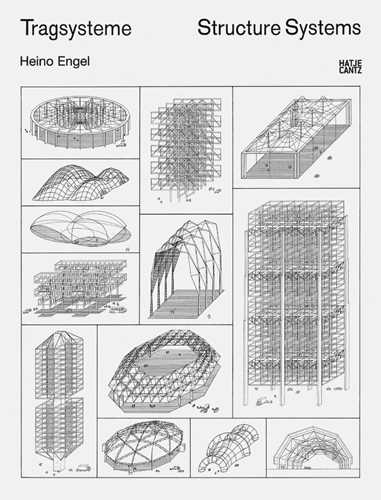 Tragsysteme

Structure Systems

Heino Engel

HATJE
CANTZ